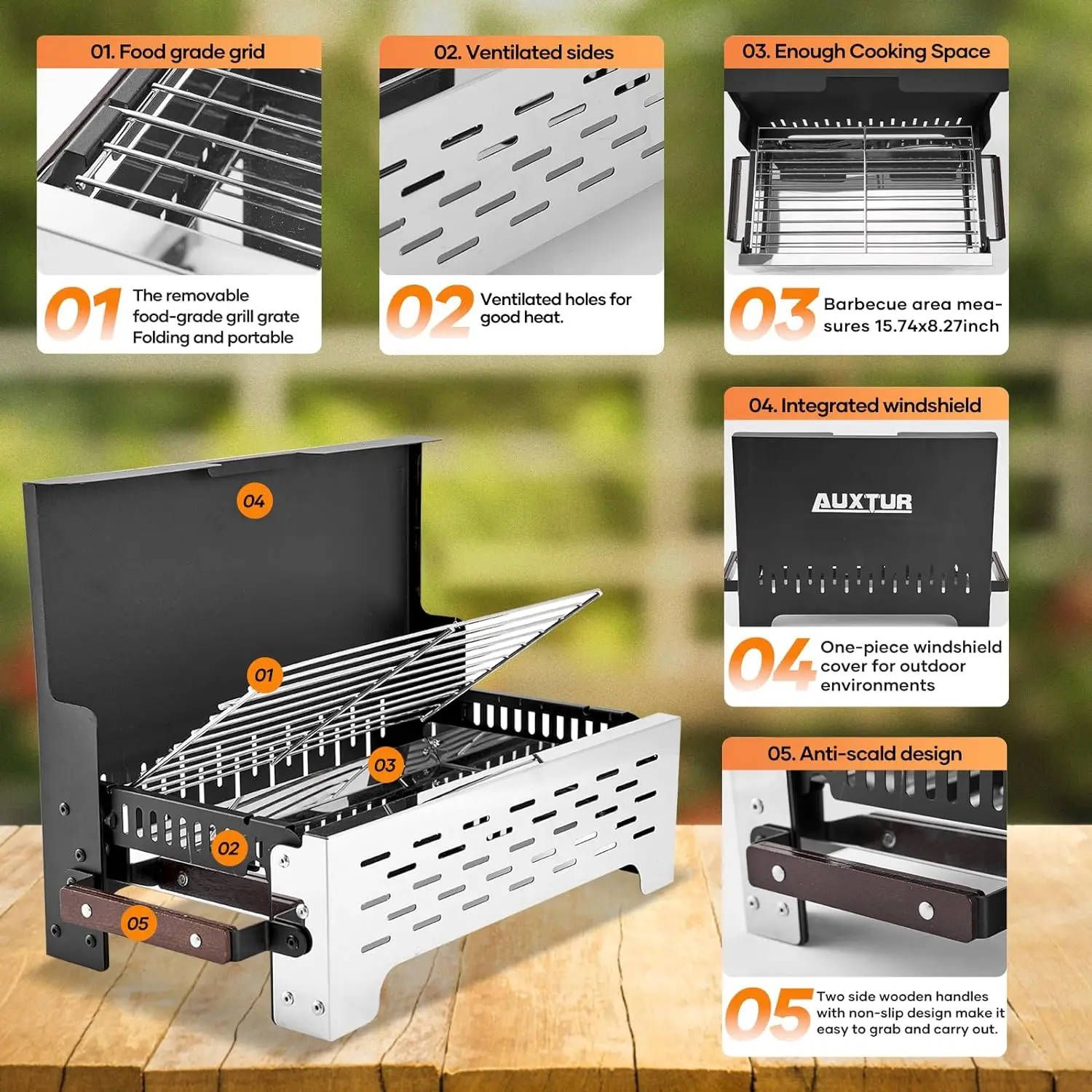 01. Food grade grid

01 The removable food-grade grill grate Folding and portable

02. Ventilated sides

02 Ventilated holes for good heat.

03. Enough Cooking Space

03 Barbecue area measures 15.74x8.27inch

04. Integrated windshield

AUXTUR

04 One-piece windshield cover for outdoor environments

05. Anti-scald design

05 Two side wooden handles with non-slip design make it easy to grab and carry out.

04

01

03

02

05