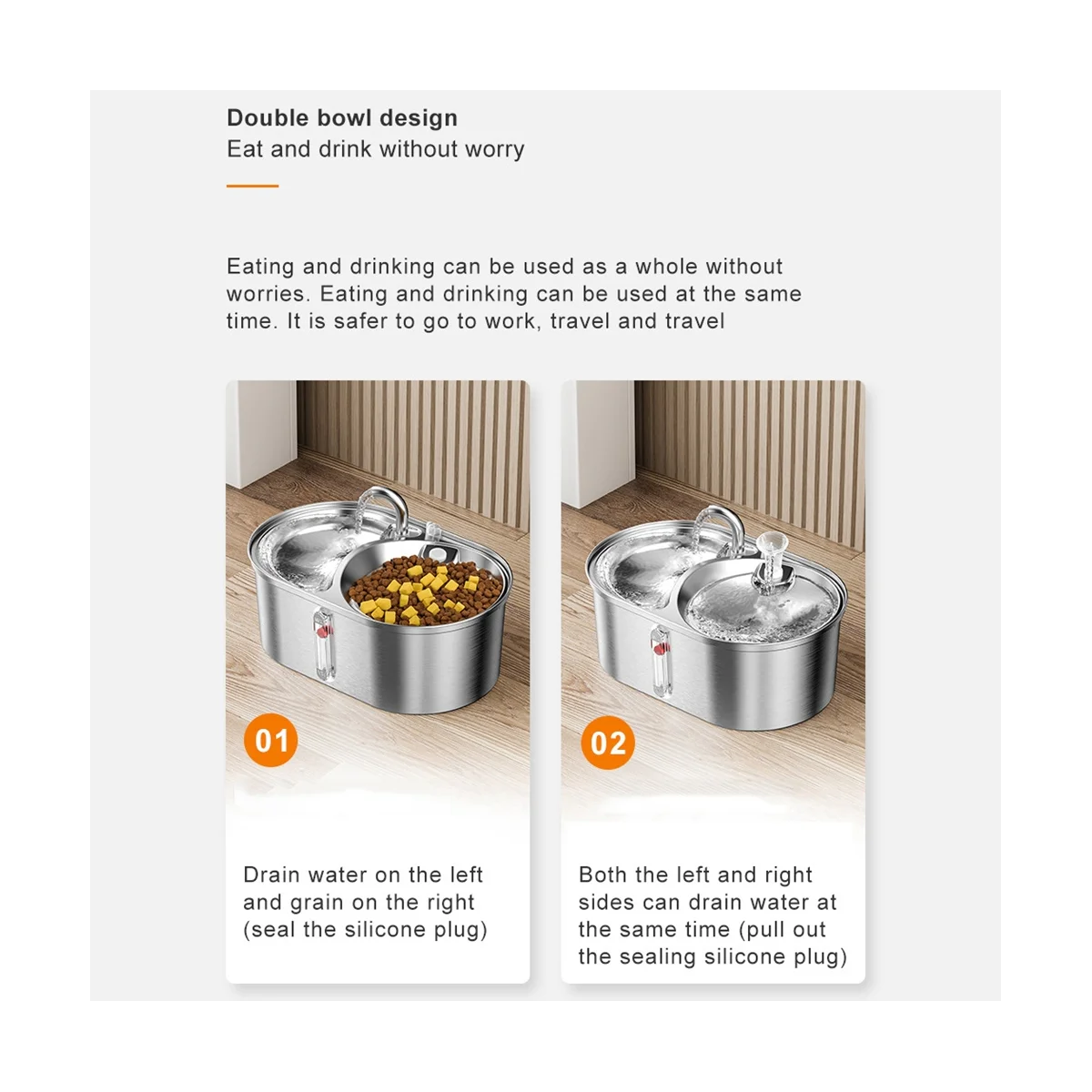 Double bowl design
Eat and drink without worry

Eating and drinking can be used as a whole without worries. Eating and drinking can be used at the same time. It is safer to go to work, travel and travel

01

Drain water on the left and grain on the right (seal the silicone plug)

02

Both the left and right sides can drain water at the same time (pull out the sealing silicone plug)