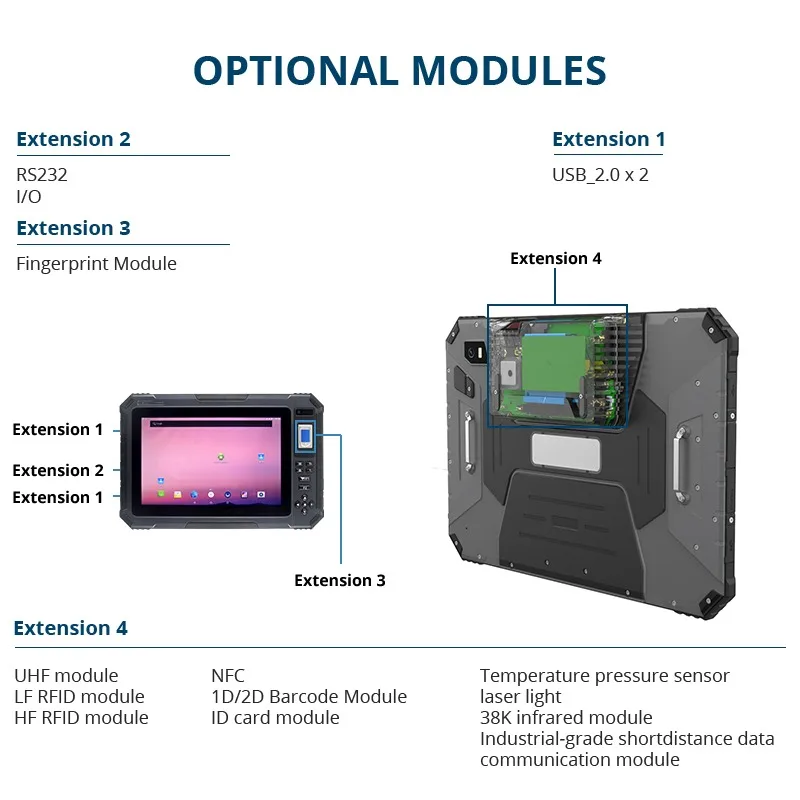 OPTIONAL MODULES

Extension 2

RS232
I/O

Extension 3

Fingerprint Module

Extension 1

USB_2.0 x 2

Extension 4

Extension 1
Extension 2
Extension 1

Extension 3

Extension 4

UHF module
LF RFID module
HF RFID module

NFC
1D/2D Barcode Module
ID card module

Temperature pressure sensor
laser light
38K infrared module
Industrial-grade shortdistance data communication module