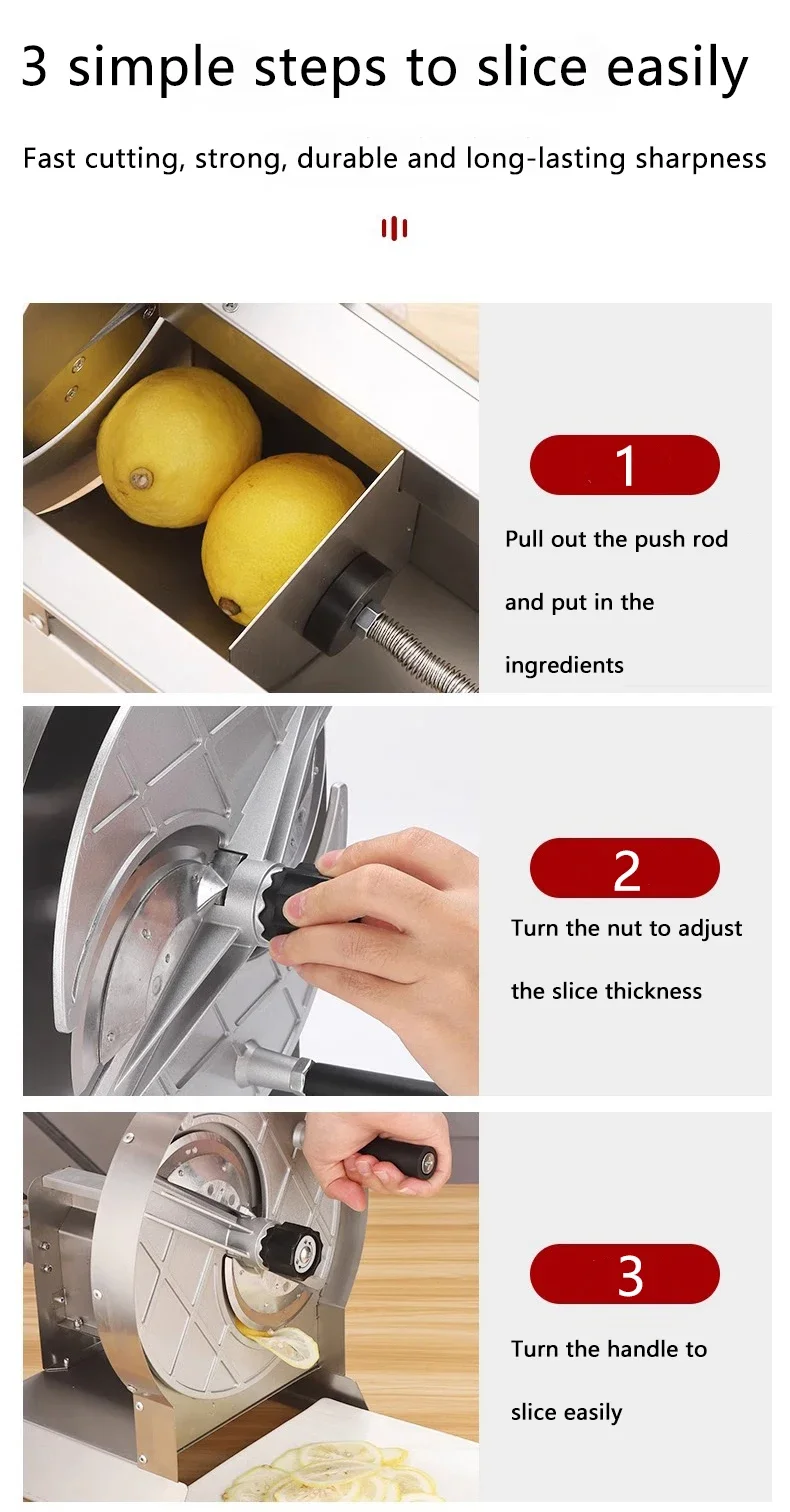 3 simple steps to slice easily

Fast cutting, strong, durable and long-lasting sharpness

1

Pull out the push rod and put in the ingredients

2

Turn the nut to adjust the slice thickness

3

Turn the handle to slice easily