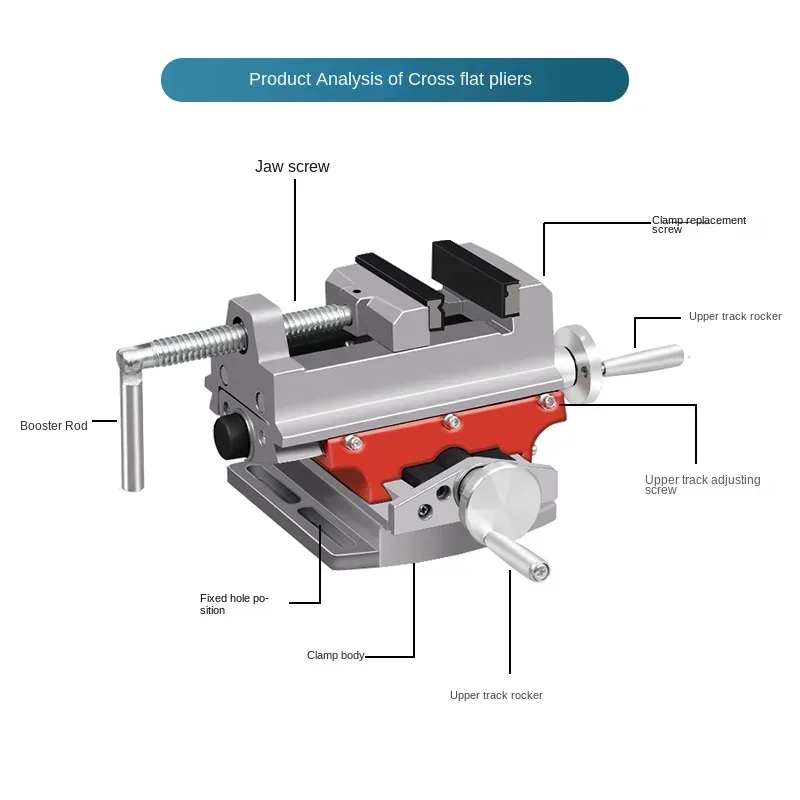 Product Analysis of Cross flat pliers

Jaw screw

Clamp replacement screw

Upper track rocker

Booster Rod

Upper track adjusting screw

Fixed hole position

Clamp body

Upper track rocker