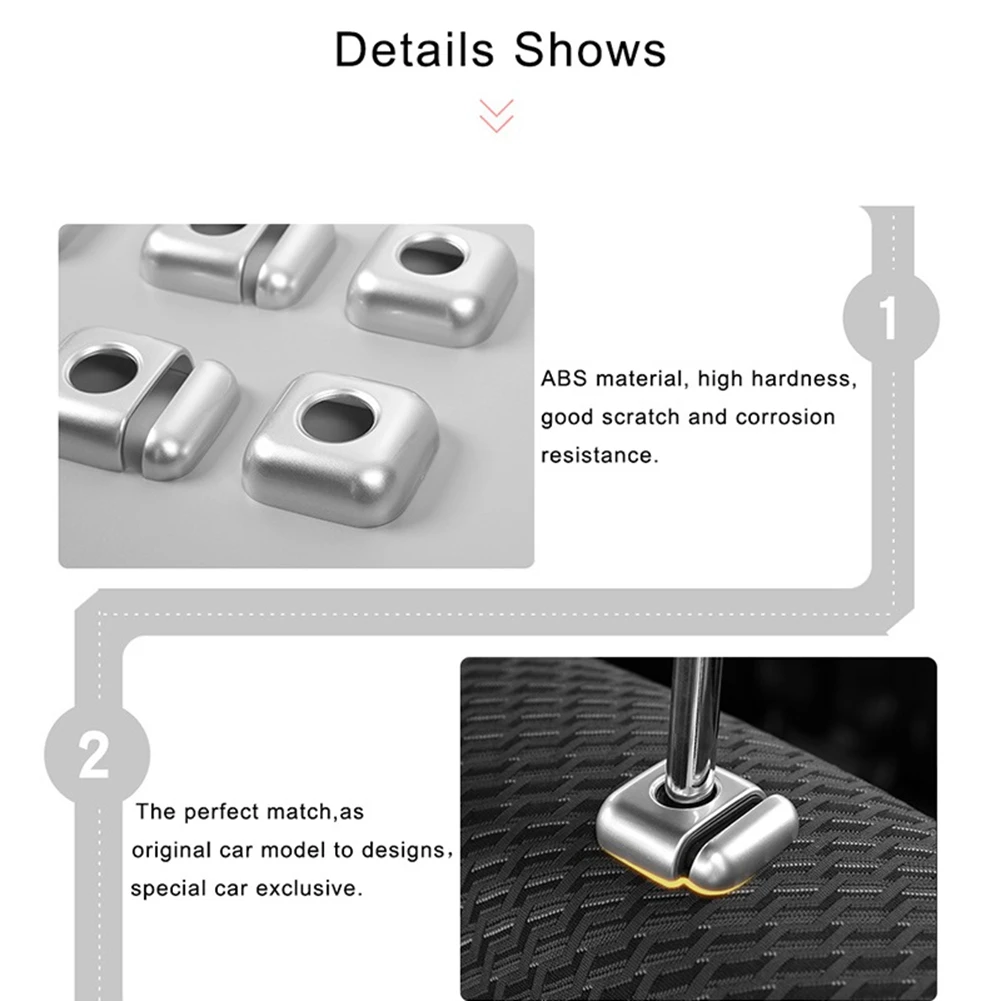 Details Shows

1

ABS material, high hardness, good scratch and corrosion resistance.

2

The perfect match,as original car model to designs, special car exclusive.