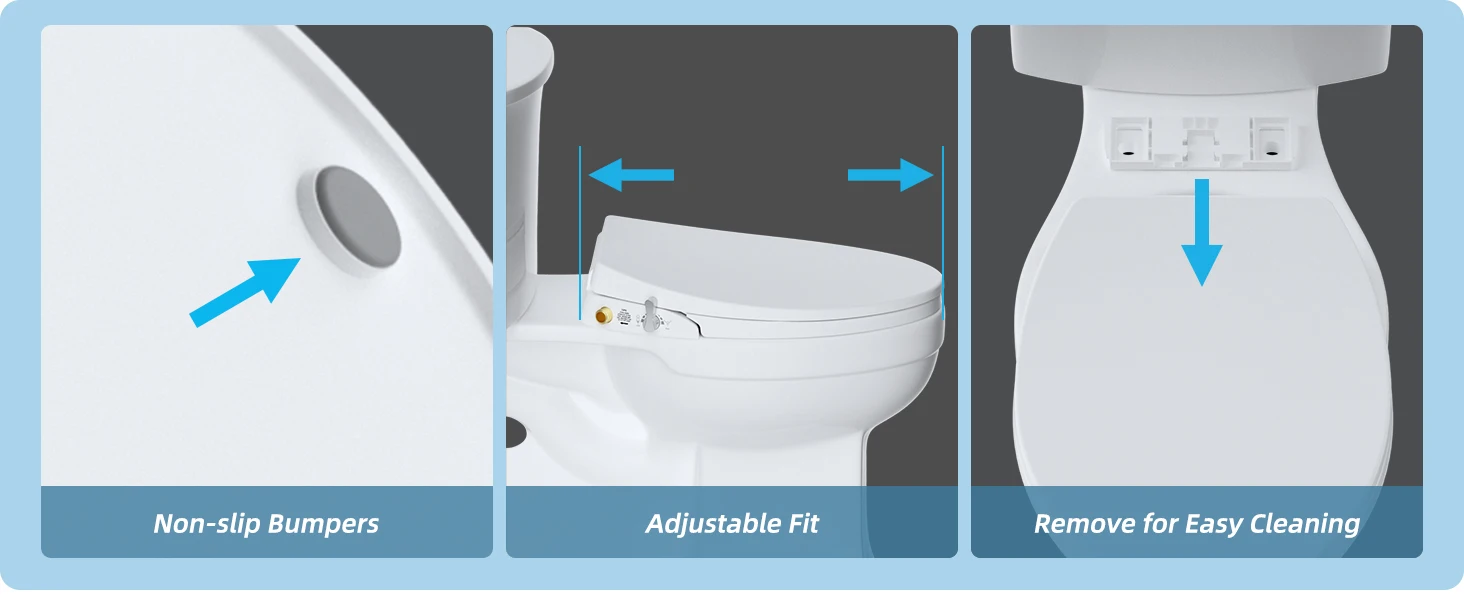 Non-slip Bumpers

Adjustable Fit

Remove for Easy Cleaning