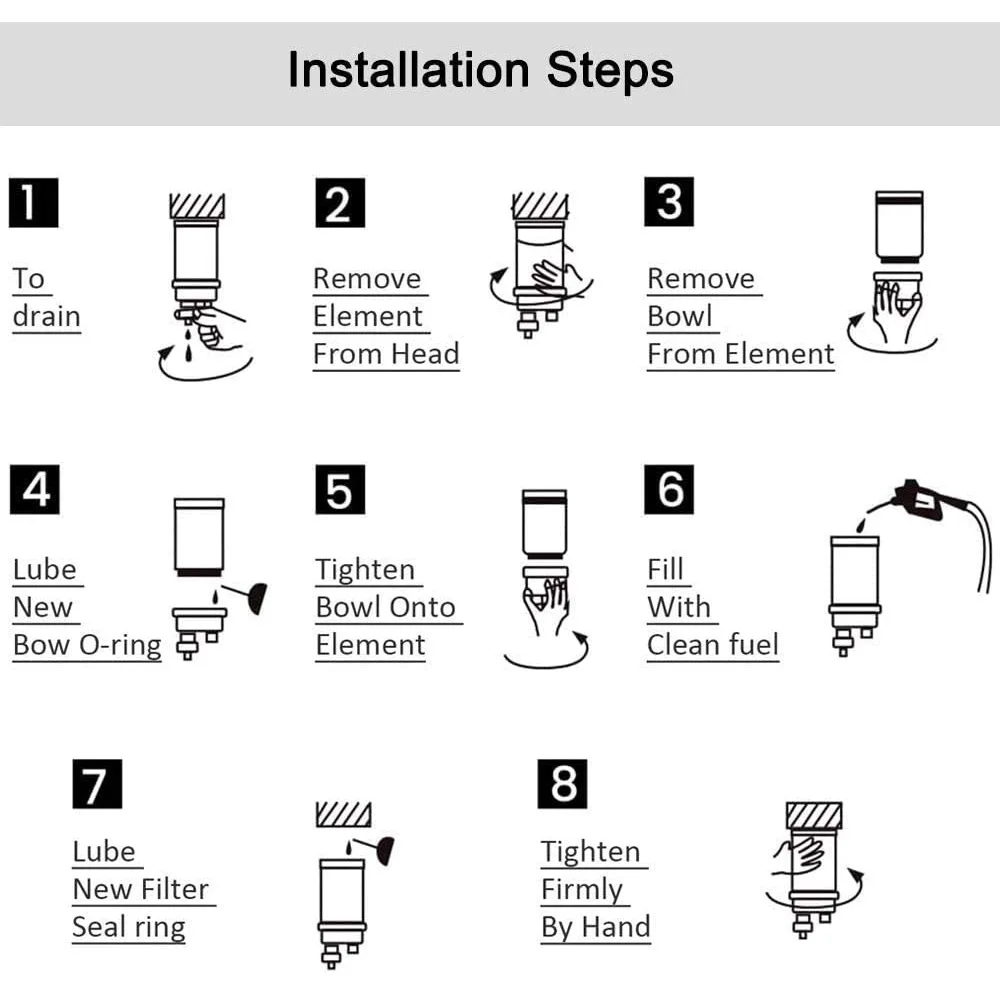 Installation Steps

1
To drain

2
Remove Element From Head

3
Remove Bowl From Element

4
Lube New Bow O-ring

5
Tighten Bowl Onto Element

6
Fill With Clean fuel

7
Lube New Filter Seal ring

8
Tighten Firmly By Hand