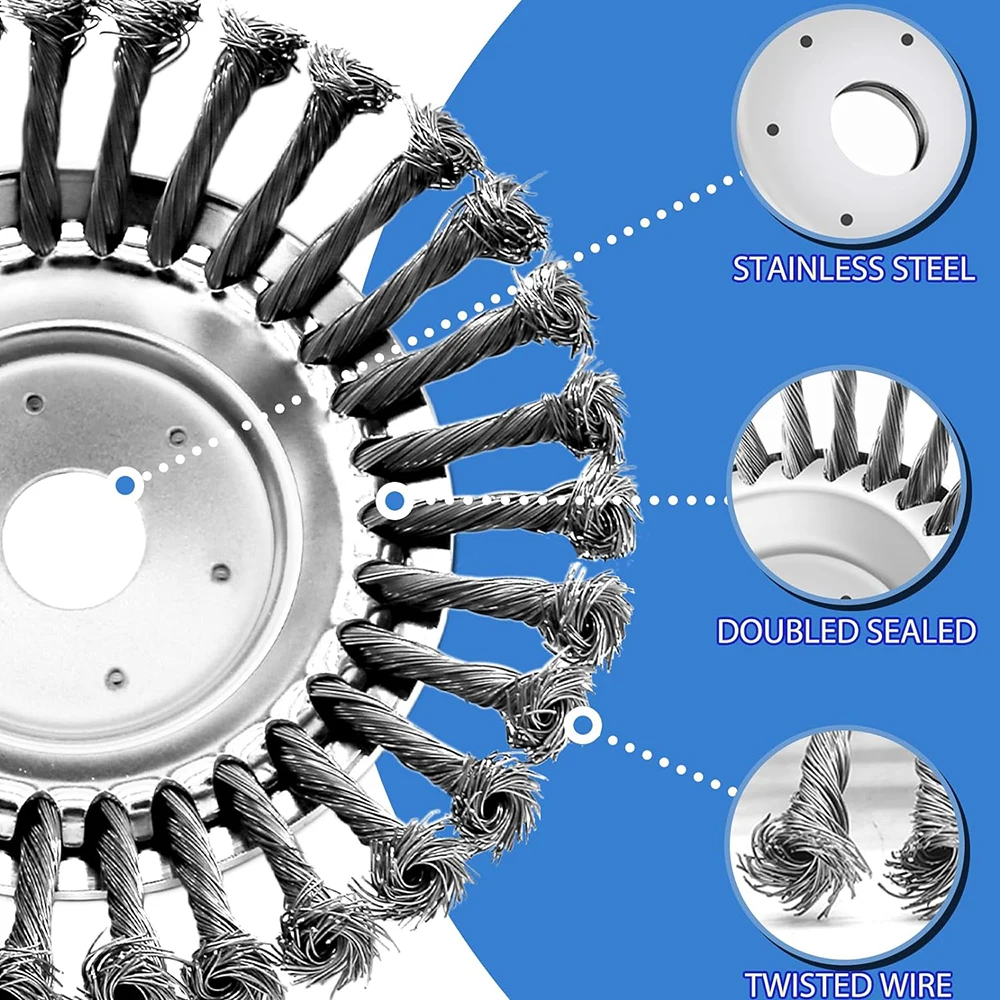 STAINLESS STEEL

DOUBLED SEALED

TWISTED WIRE