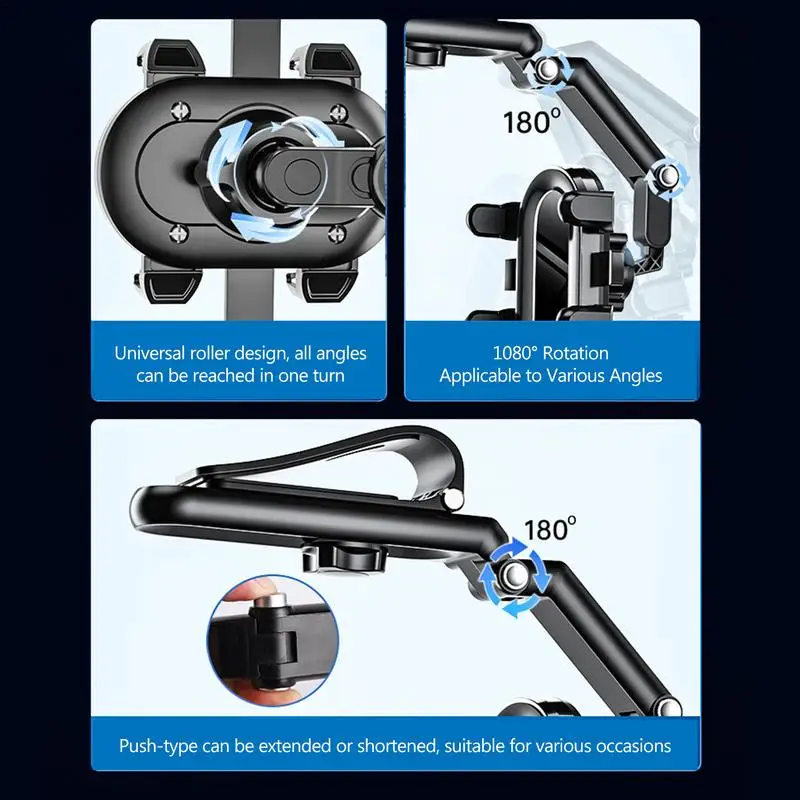 Universal roller design, all angles can be reached in one turn

180°

1080° Rotation
Applicable to Various Angles

180°

Push-type can be extended or shortened, suitable for various occasions