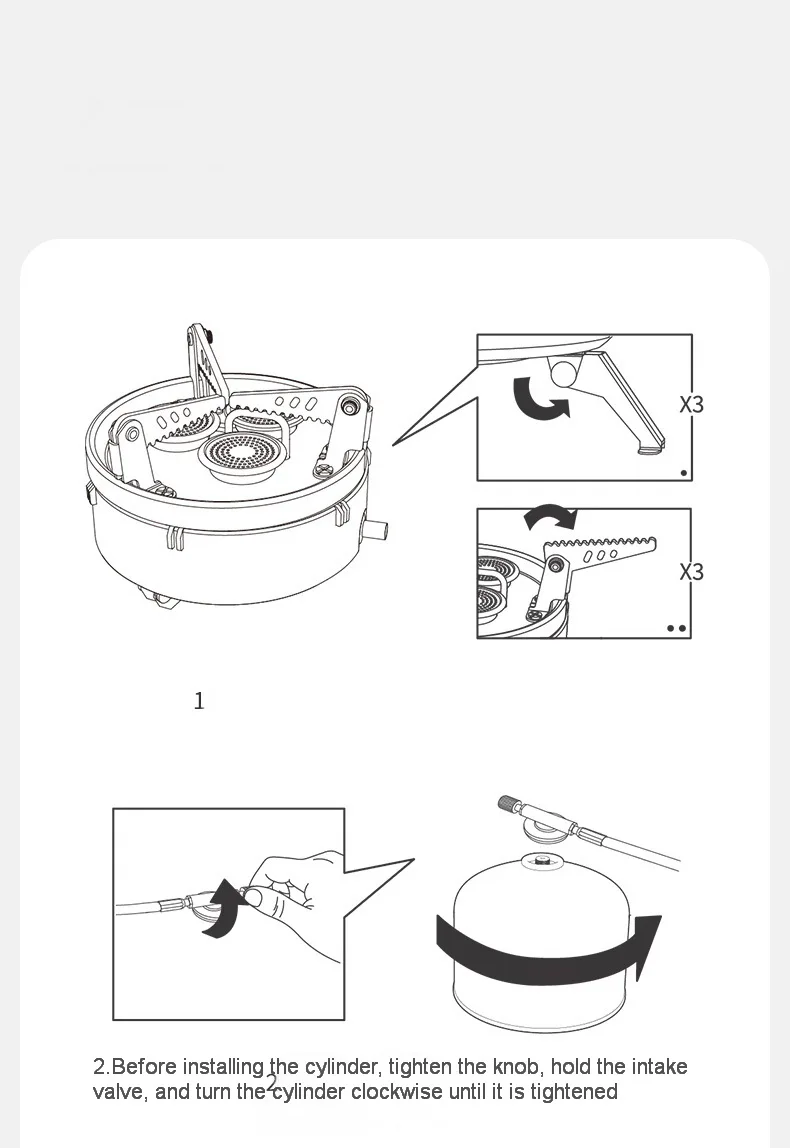 X3

X3

1

2.Before installing the cylinder, tighten the knob, hold the intake valve, and turn the cylinder clockwise until it is tightened

2