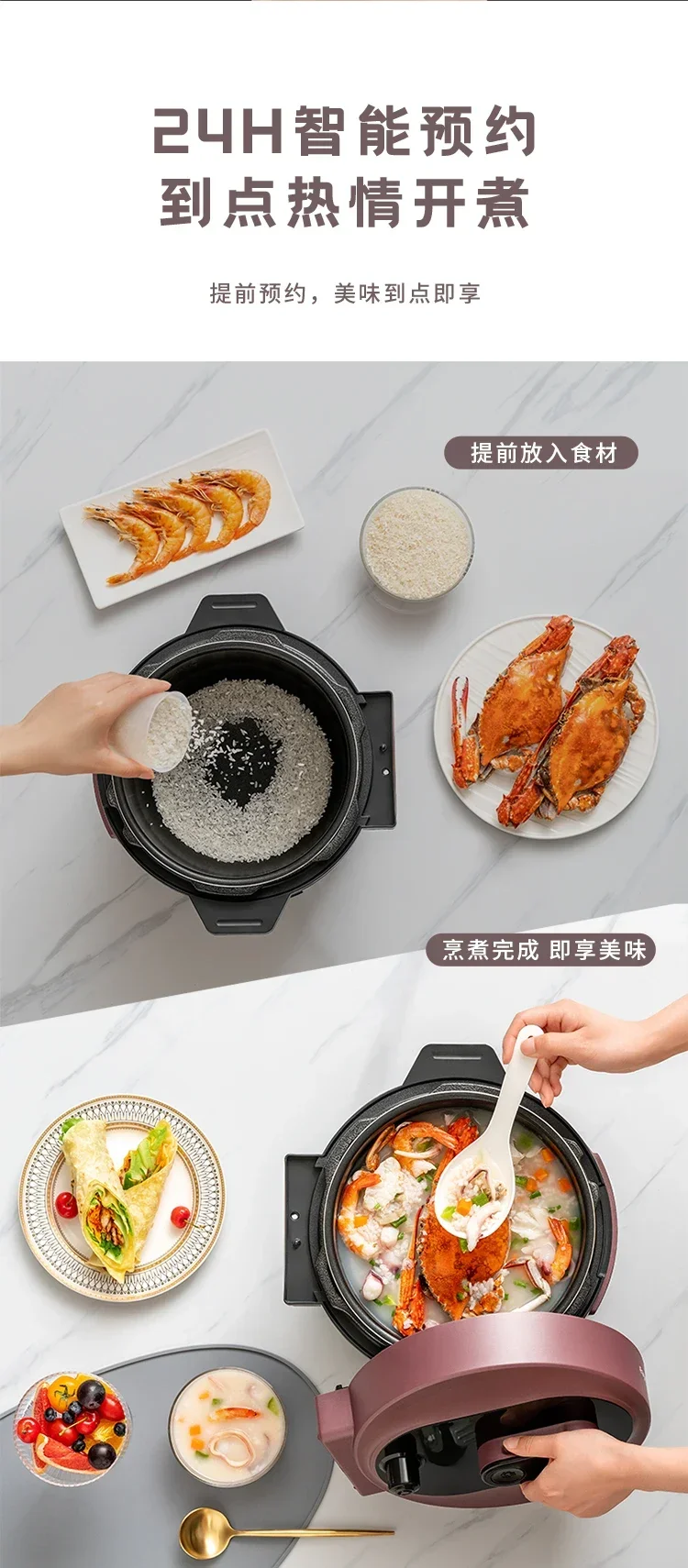 24H智能预约
到点热情开煮

提前预约，美味到点即享

提前放入食材

烹煮完成 即享美味