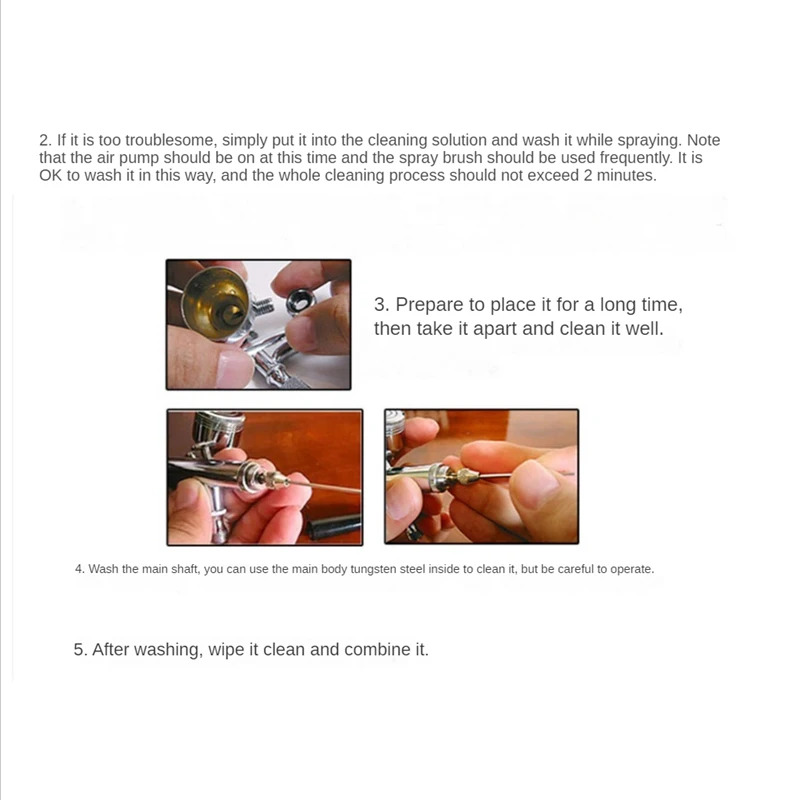 2. If it is too troublesome, simply put it into the cleaning solution and wash it while spraying. Note that the air pump should be on at this time and the spray brush should be used frequently. It is OK to wash it in this way, and the whole cleaning process should not exceed 2 minutes.

3. Prepare to place it for a long time, then take it apart and clean it well.

4. Wash the main shaft, you can use the main body tungsten steel inside to clean it, but be careful to operate.

5. After washing, wipe it clean and combine it.