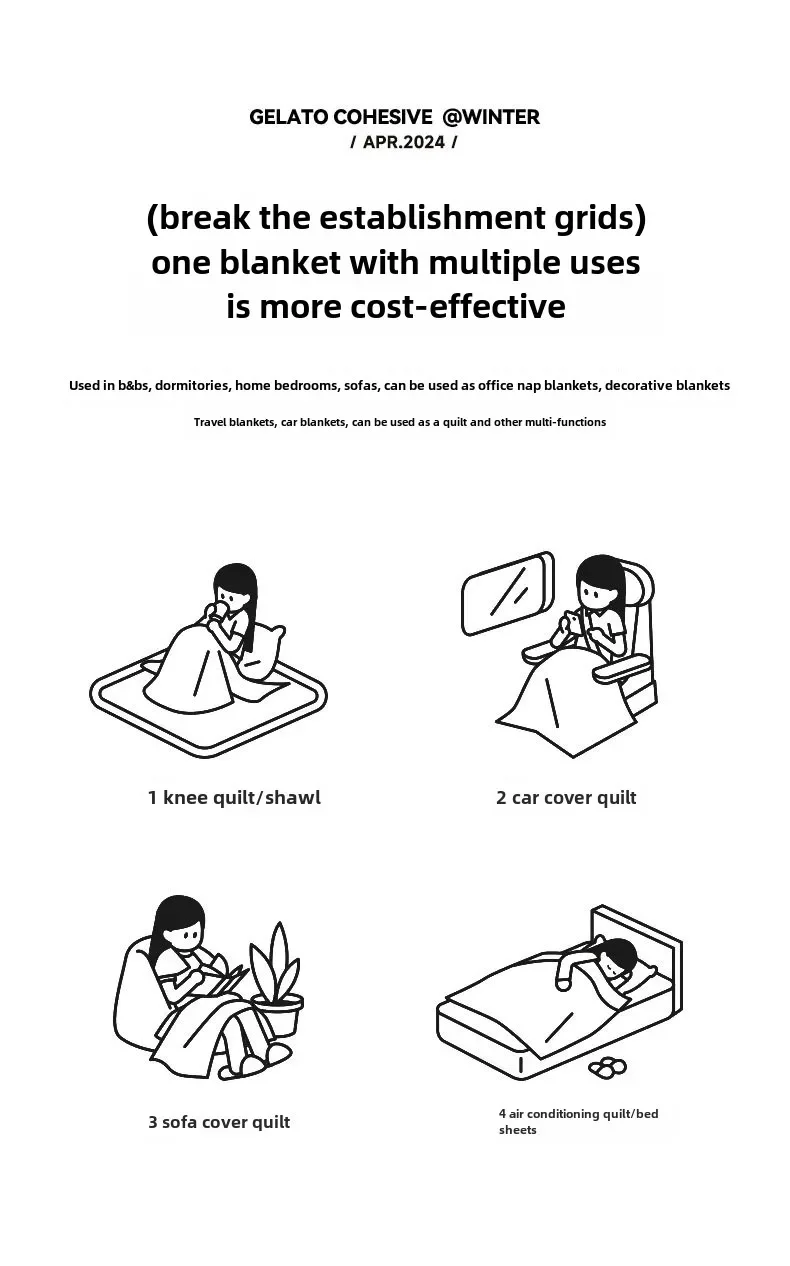 GELATO COHESIVE @WINTER
/ APR.2024 /

(break the establishment grids)
one blanket with multiple uses
is more cost-effective

Used in b&bs, dormitories, home bedrooms, sofas, can be used as office nap blankets, decorative blankets

Travel blankets, car blankets, can be used as a quilt and other multi-functions

1 knee quilt/shawl

2 car cover quilt

3 sofa cover quilt

4 air conditioning quilt/bed sheets