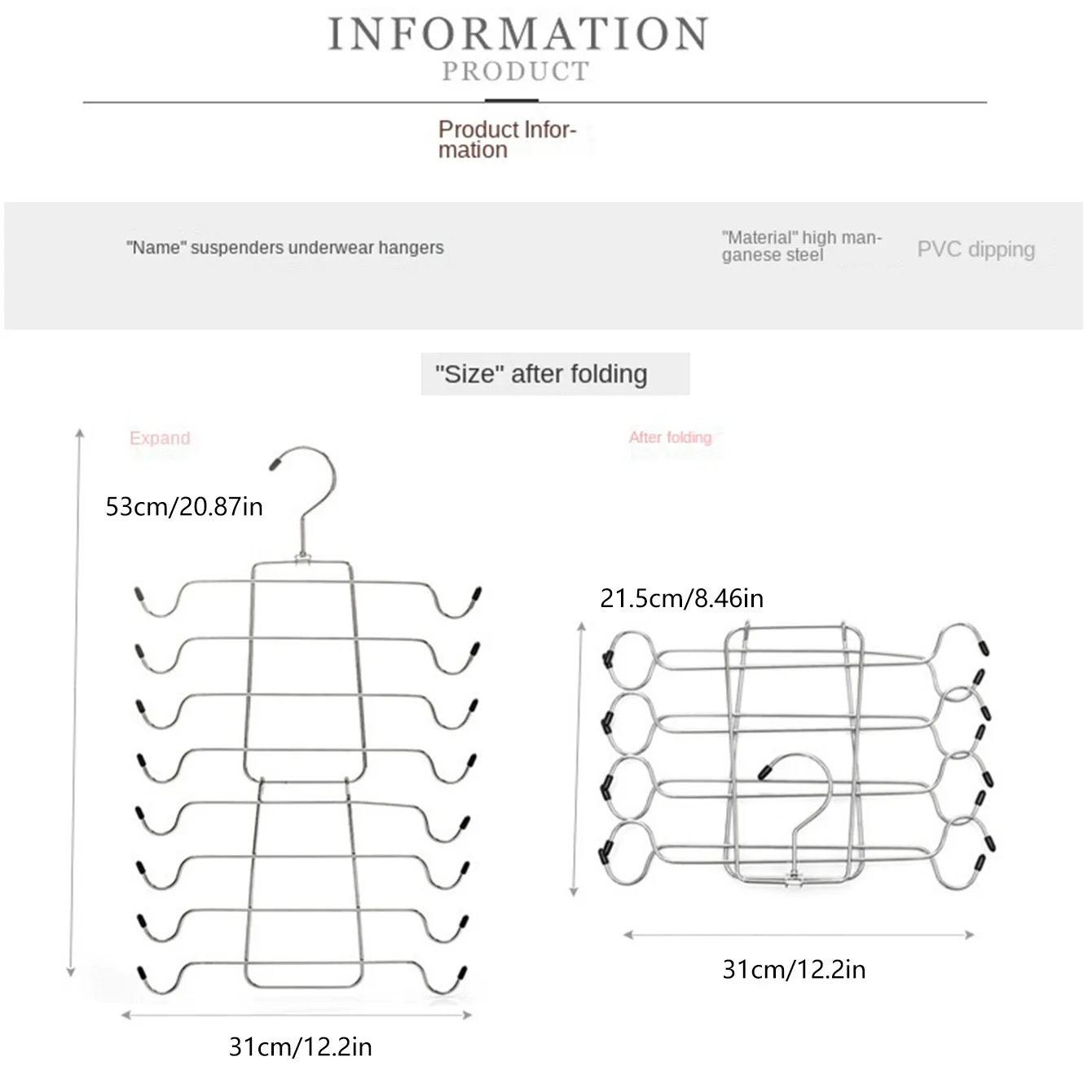 INFORMATION
PRODUCT

Product Information

"Name" suspenders underwear hangers

"Material" high manganese steel

PVC dipping

"Size" after folding

Expand

53cm/20.87in

31cm/12.2in

After folding

21.5cm/8.46in

31cm/12.2in