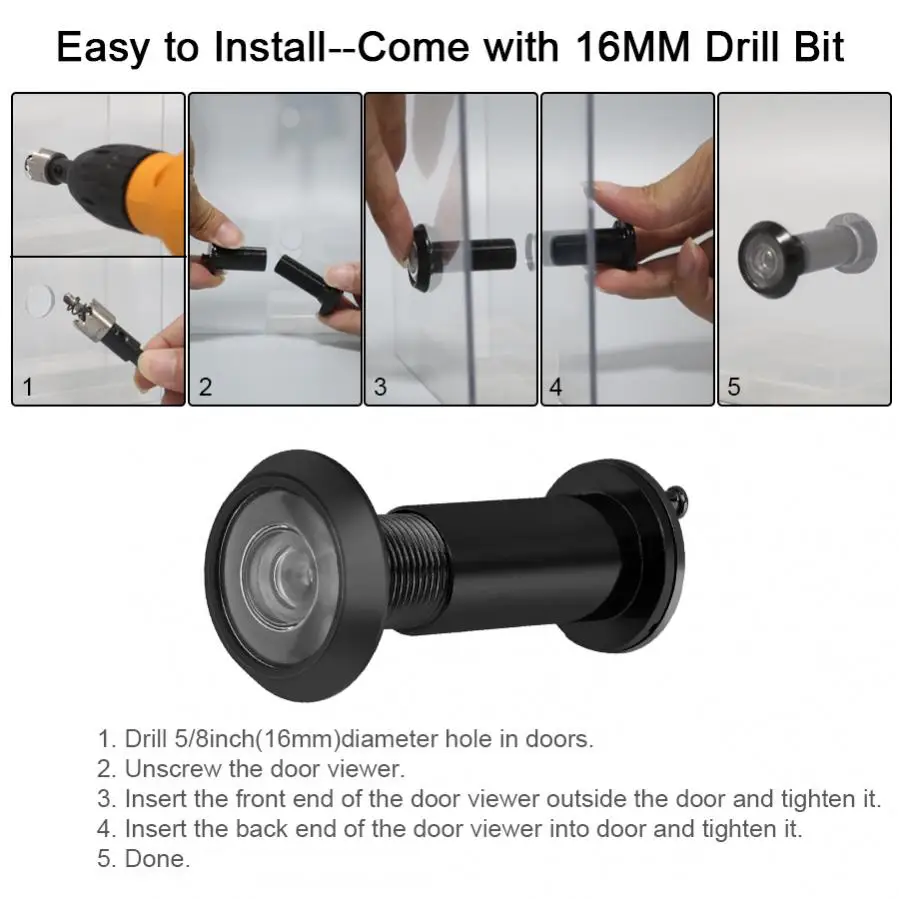 Easy to Install--Come with 16MM Drill Bit

1

2

3

4

5

1. Drill 5/8inch(16mm)diameter hole in doors.
2. Unscrew the door viewer.
3. Insert the front end of the door viewer outside the door and tighten it.
4. Insert the back end of the door viewer into door and tighten it.
5. Done.