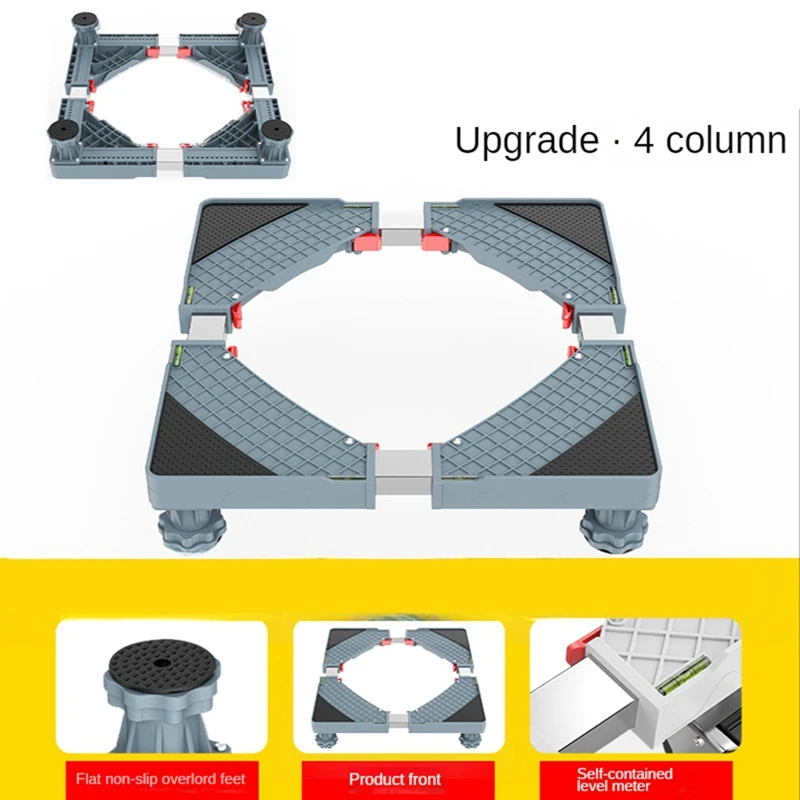 Upgrade · 4 column

Flat non-slip overlord feet

Product front

Self-contained level meter