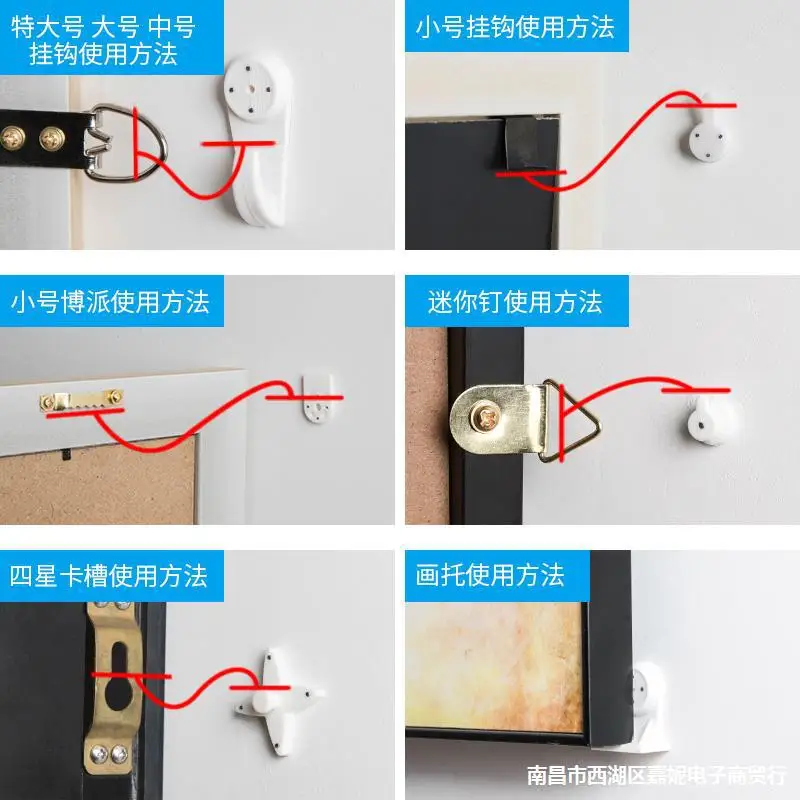 特大号 大号 中号
挂钩使用方法

小号挂钩使用方法

小号博派使用方法

迷你钉使用方法

四星卡槽使用方法

画托使用方法

南昌市西湖区嘉妮电子商贸行