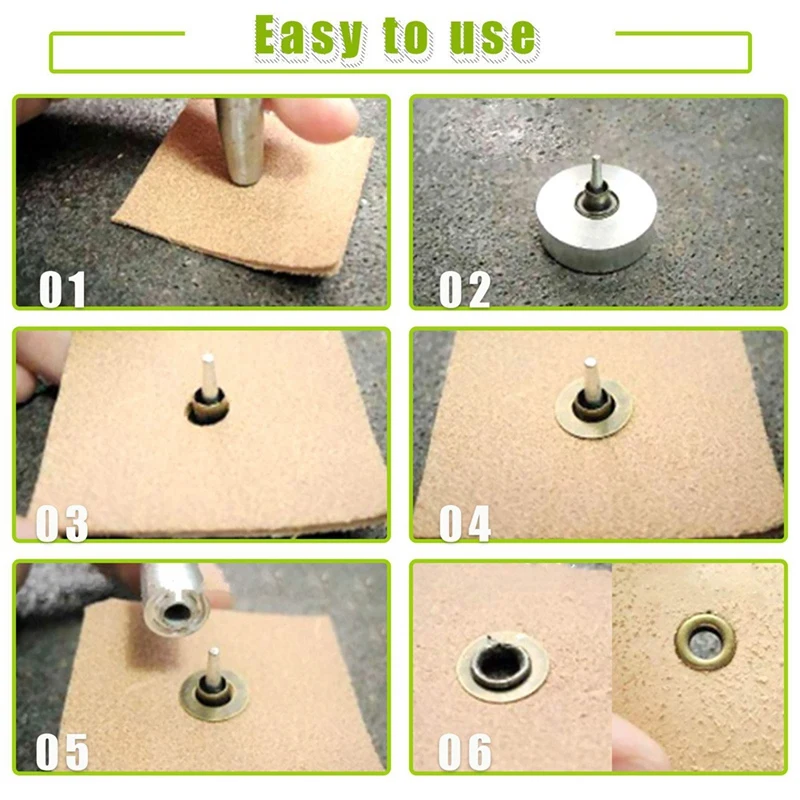 Easy to use

01

02

03

04

05

06