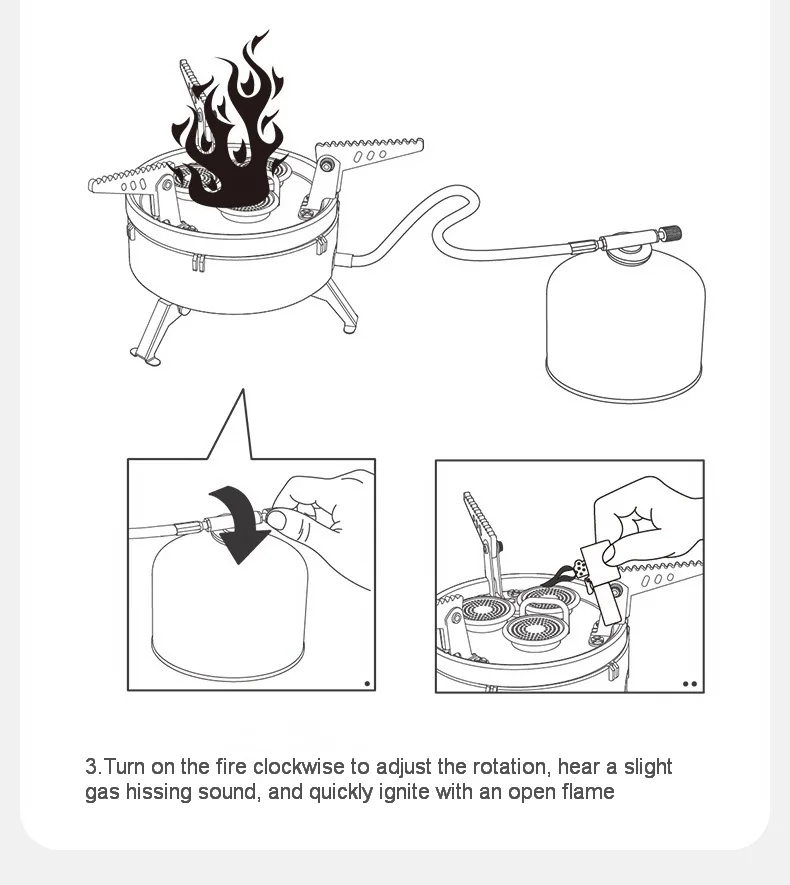 3.Turn on the fire clockwise to adjust the rotation, hear a slight gas hissing sound, and quickly ignite with an open flame