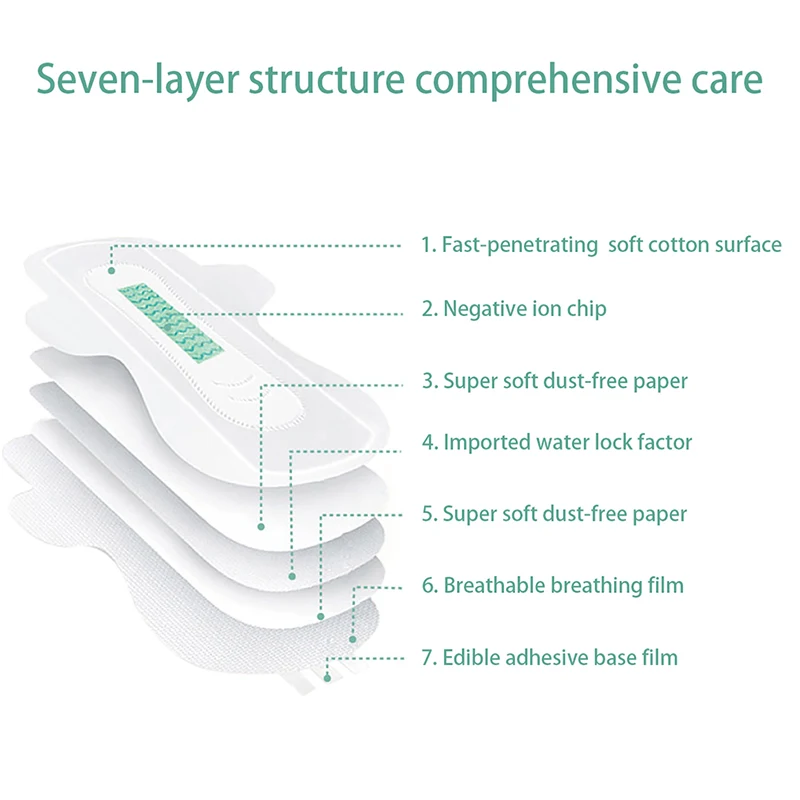 Seven-layer structure comprehensive care

1. Fast-penetrating soft cotton surface

2. Negative ion chip

3. Super soft dust-free paper

4. Imported water lock factor

5. Super soft dust-free paper

6. Breathable breathing film

7. Edible adhesive base film