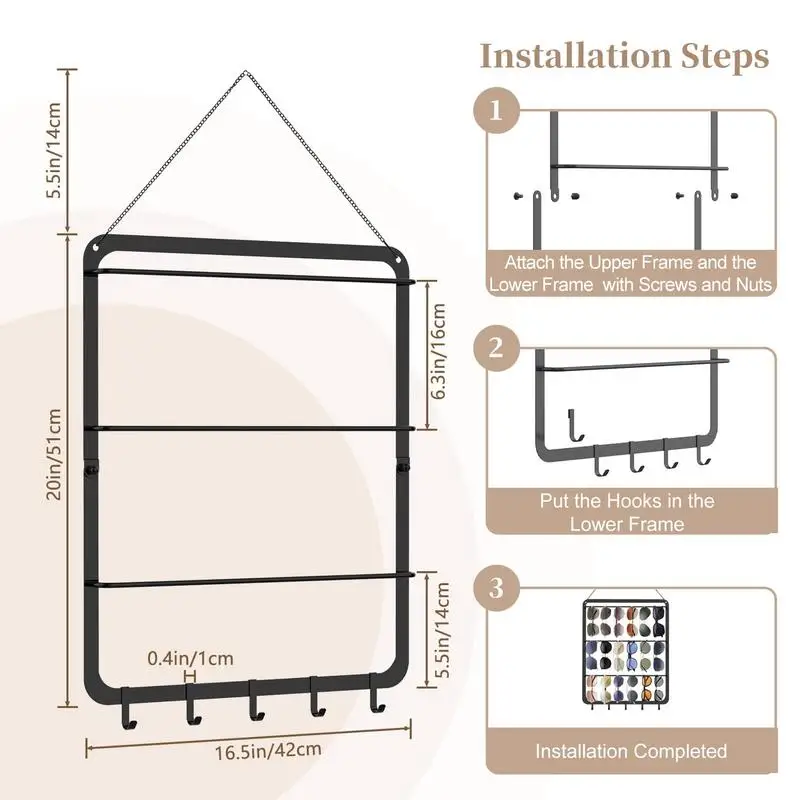 5.5in/14cm

20in/51cm

6.3in/16cm

5.5in/14cm

0.4in/1cm

16.5in/42cm

Installation Steps

1

Attach the Upper Frame and the Lower Frame with Screws and Nuts

2

Put the Hooks in the Lower Frame

3

Installation Completed