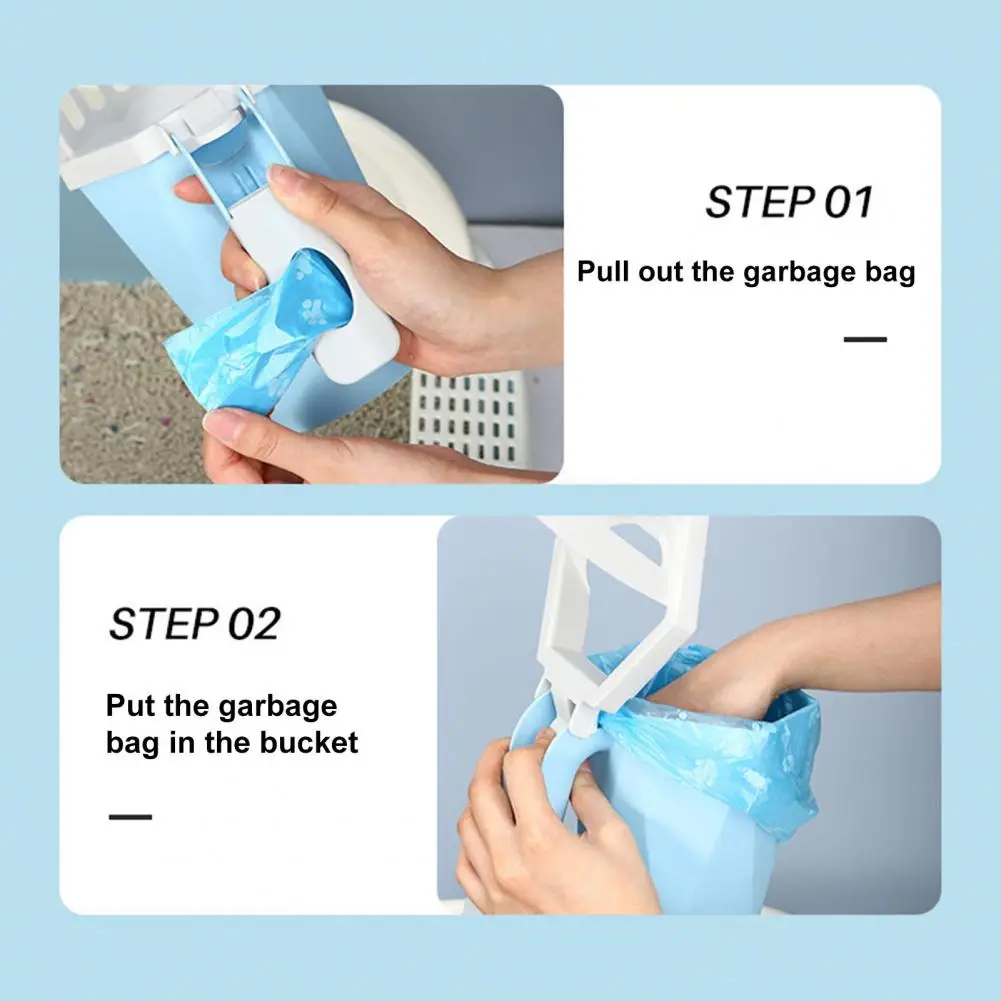 STEP 01

Pull out the garbage bag

STEP 02

Put the garbage bag in the bucket