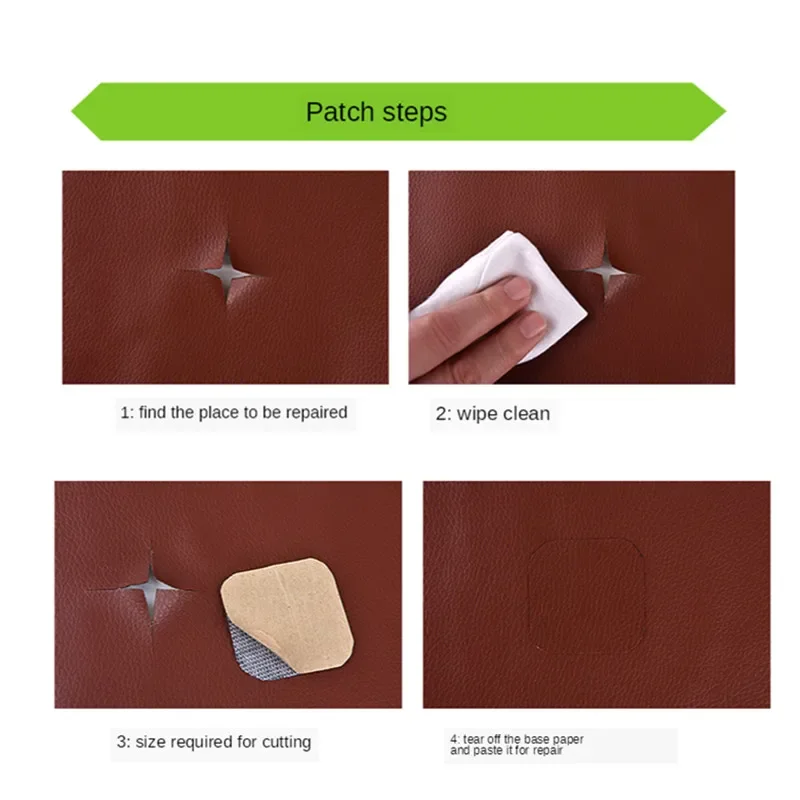 Patch steps

1: find the place to be repaired

2: wipe clean

3: size required for cutting

4: tear off the base paper and paste it for repair