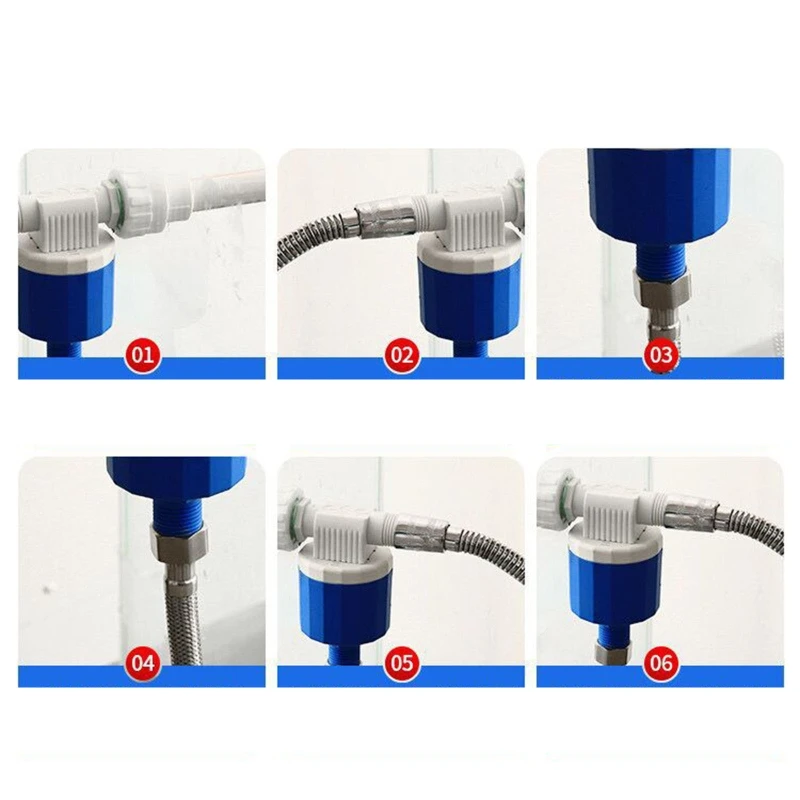 01

02

03

04

05

06