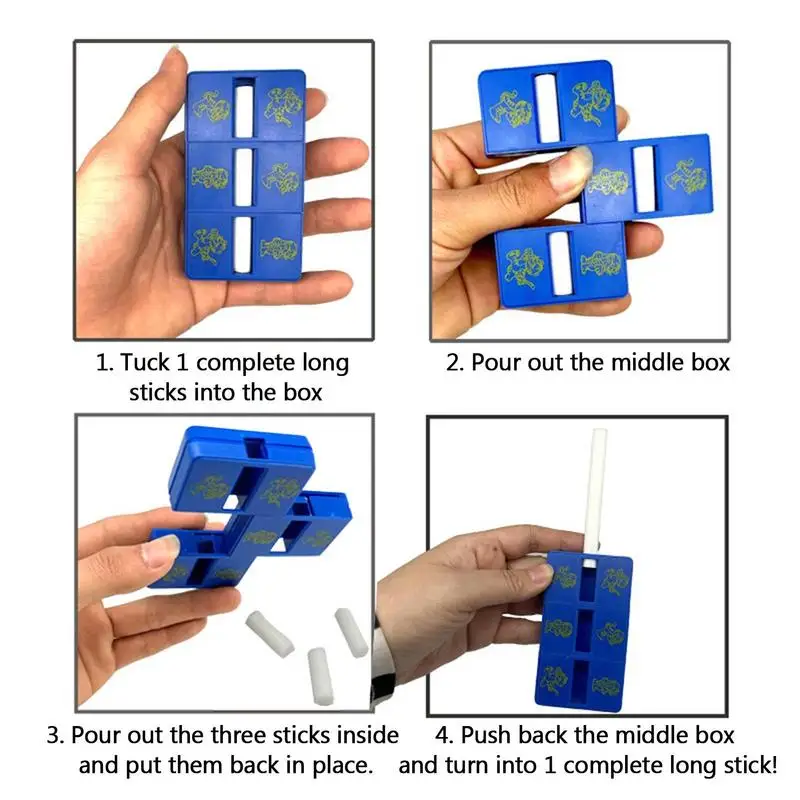 1. Tuck 1 complete long sticks into the box

2. Pour out the middle box

3. Pour out the three sticks inside and put them back in place.

4. Push back the middle box and turn into 1 complete long stick!