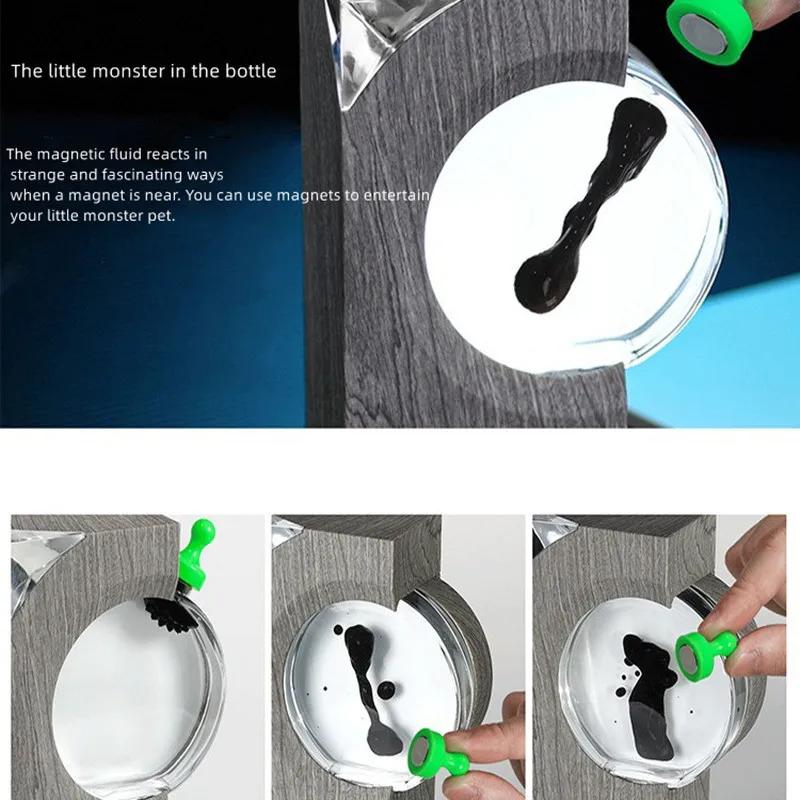 The little monster in the bottle

The magnetic fluid reacts in strange and fascinating ways when a magnet is near. You can use magnets to entertain your little monster pet.