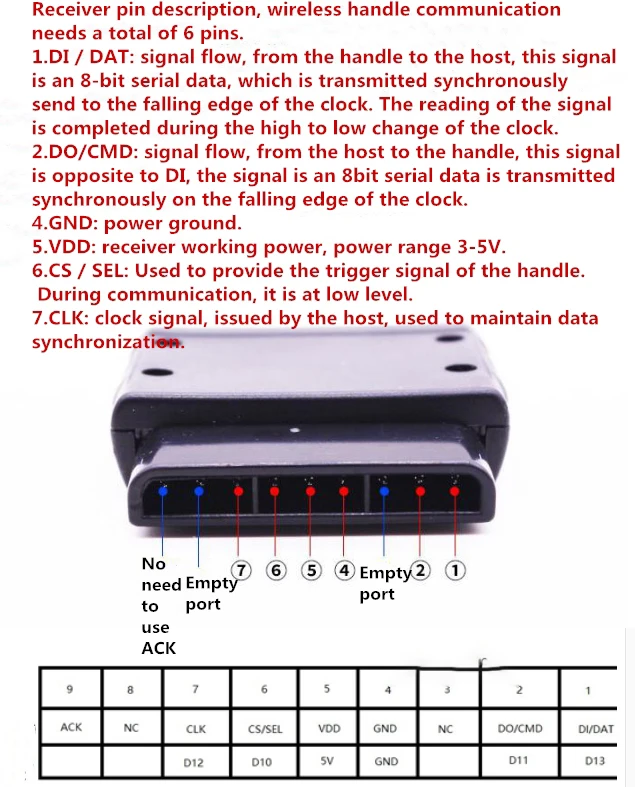 Receiver pin description, wireless handle communication needs a total of 6 pins.
1.DI / DAT: signal flow, from the handle to the host, this signal is an 8-bit serial data, which is transmitted synchronously send to the falling edge of the clock. The reading of the signal is completed during the high to low change of the clock.
2.DO/CMD: signal flow, from the host to the handle, this signal is opposite to DI, the signal is an 8bit serial data is transmitted synchronously on the falling edge of the clock.
4.GND: power ground.
5.VDD: receiver working power, power range 3-5V.
6.CS / SEL: Used to provide the trigger signal of the handle. During communication, it is at low level.
7.CLK: clock signal, issued by the host, used to maintain data synchronization.

No need to use ACK
Empty port
⑦ ⑥ ⑤ ④
Empty port
② ①

| 9 | 8 | 7 | 6 | 5 | 4 | 3 | 2 | 1 |
|---|---|---|---|---|---|---|---|---|
| ACK | NC | CLK | CS/SEL | VDD | GND | NC | DO/CMD | DI/DAT |
| | | D12 | D10 | 5V | GND | | D11 | D13 |