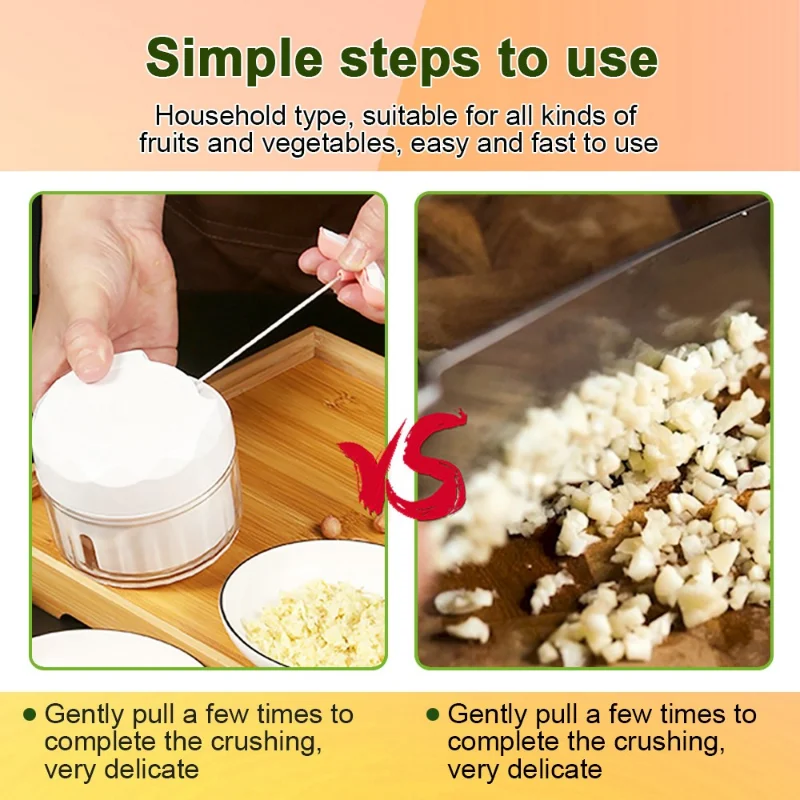 Simple steps to use

Household type, suitable for all kinds of fruits and vegetables, easy and fast to use

VS

● Gently pull a few times to complete the crushing, very delicate

● Gently pull a few times to complete the crushing, very delicate