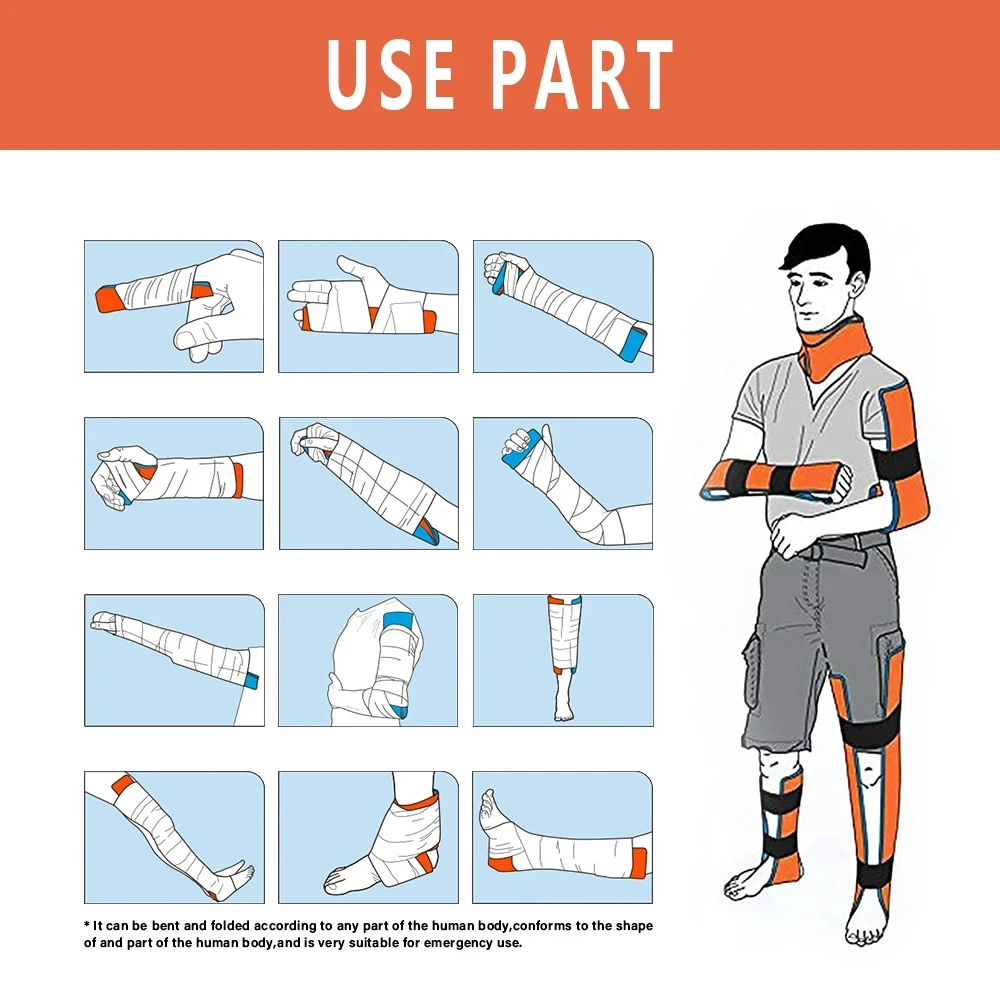 USE PART

* It can be bent and folded according to any part of the human body,conforms to the shape of and part of the human body,and is very suitable for emergency use.