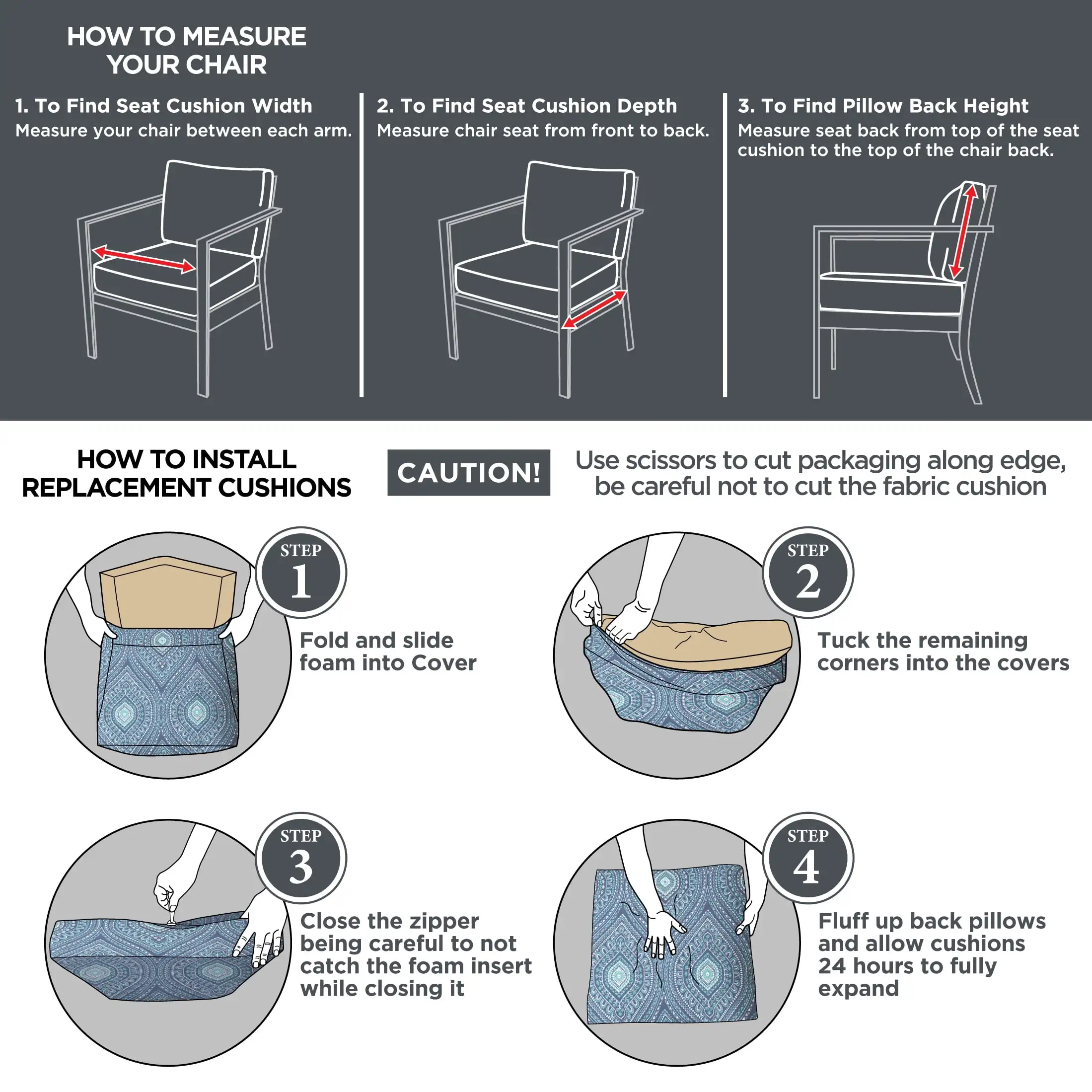 HOW TO MEASURE YOUR CHAIR

1. To Find Seat Cushion Width
Measure your chair between each arm.

2. To Find Seat Cushion Depth
Measure chair seat from front to back.

3. To Find Pillow Back Height
Measure seat back from top of the seat cushion to the top of the chair back.

HOW TO INSTALL REPLACEMENT CUSHIONS

CAUTION!

Use scissors to cut packaging along edge, be careful not to cut the fabric cushion

STEP 1
Fold and slide foam into Cover

STEP 2
Tuck the remaining corners into the covers

STEP 3
Close the zipper being careful to not catch the foam insert while closing it

STEP 4
Fluff up back pillows and allow cushions 24 hours to fully expand