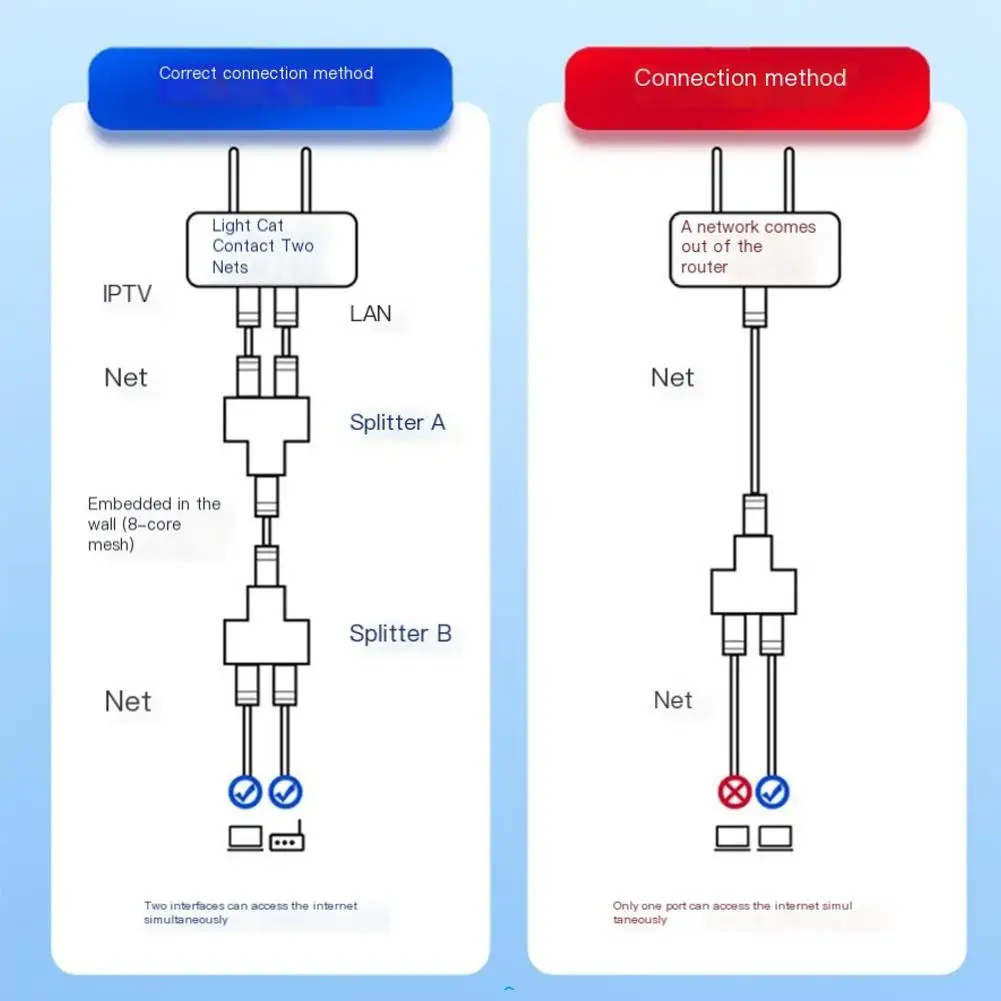 Correct connection method

Light Cat Contact Two Nets

IPTV

LAN

Net

Splitter A

Embedded in the wall (8-core mesh)

Splitter B

Net

Two interfaces can access the internet simultaneously

Connection method

A network comes out of the router

Net

Net

Only one port can access the internet simul taneously