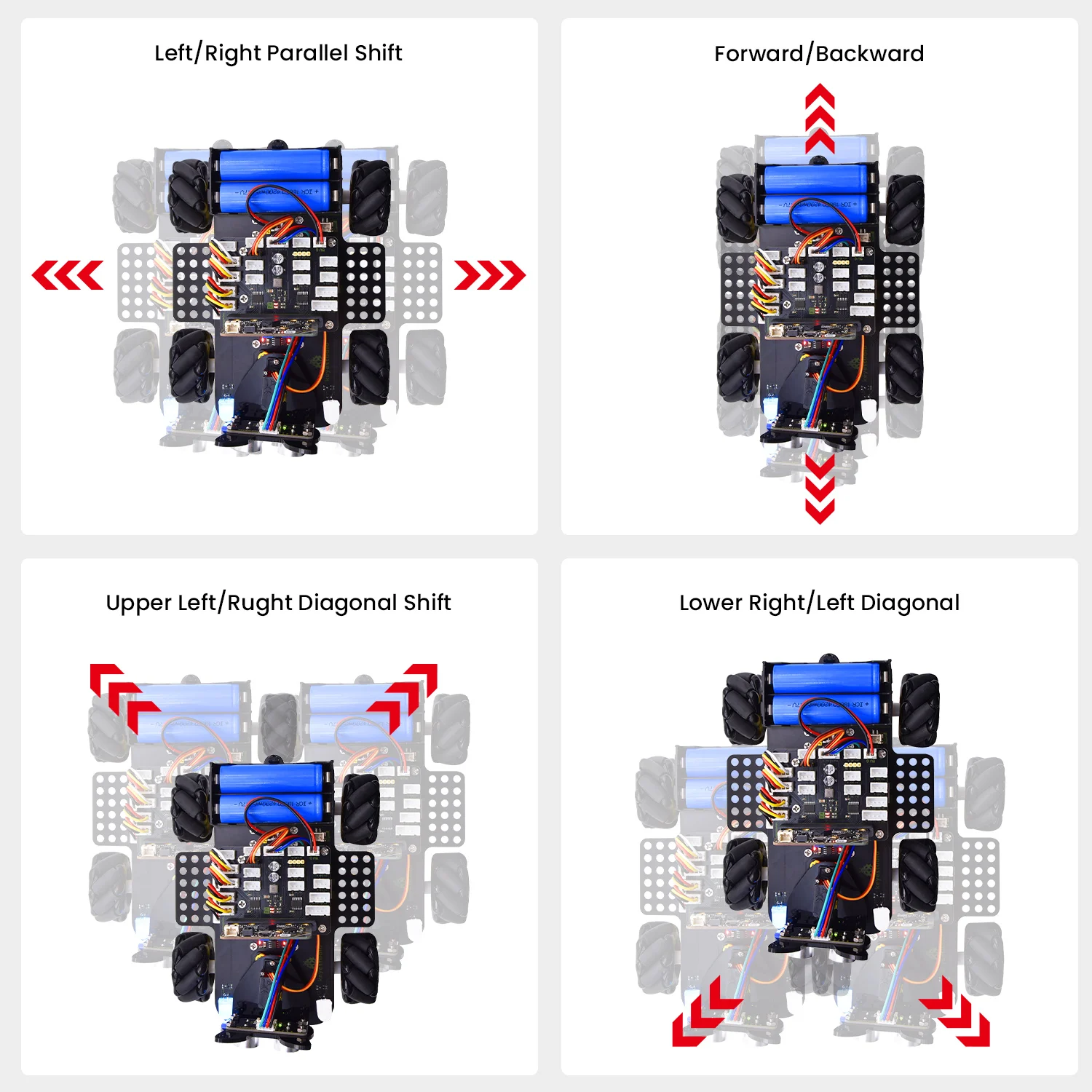 Left/Right Parallel Shift

Forward/Backward

Upper Left/Rught Diagonal Shift

Lower Right/Left Diagonal