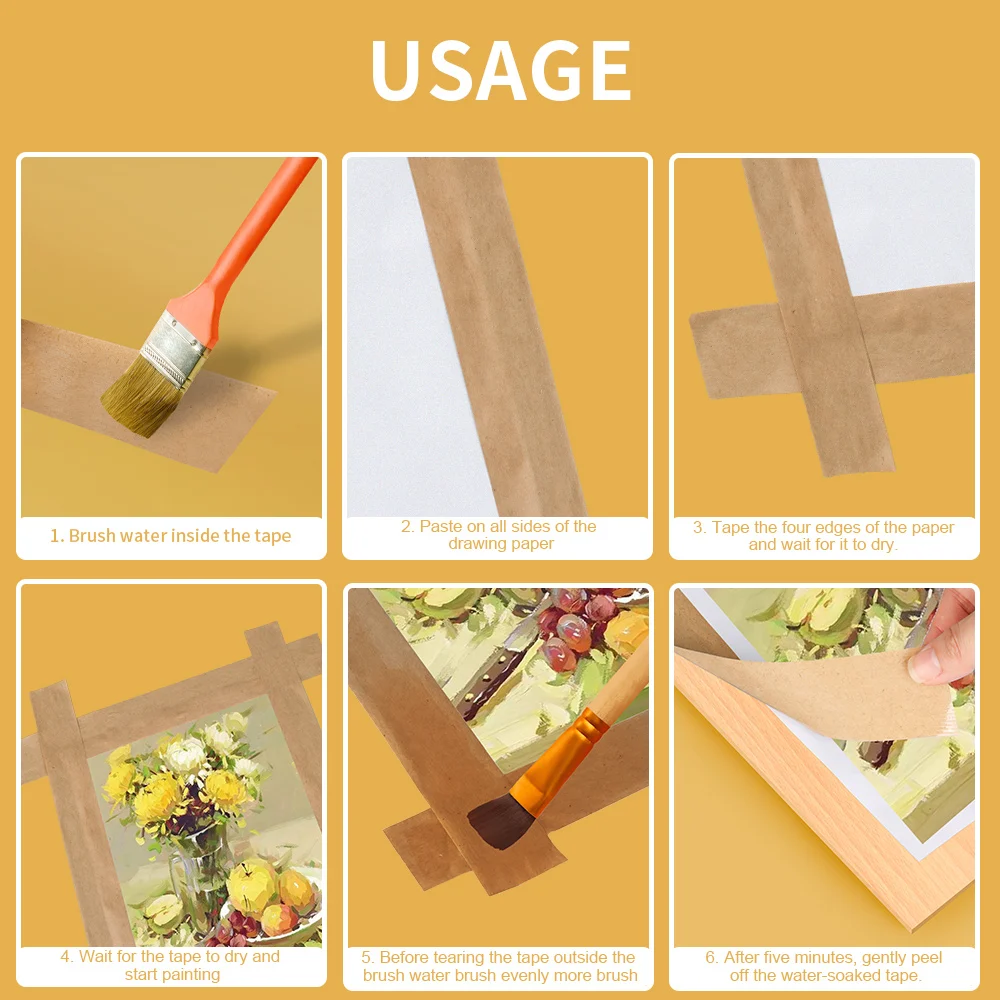 USAGE

1. Brush water inside the tape

2. Paste on all sides of the drawing paper

3. Tape the four edges of the paper and wait for it to dry.

4. Wait for the tape to dry and start painting

5. Before tearing the tape outside the brush water brush evenly more brush

6. After five minutes, gently peel off the water-soaked tape.