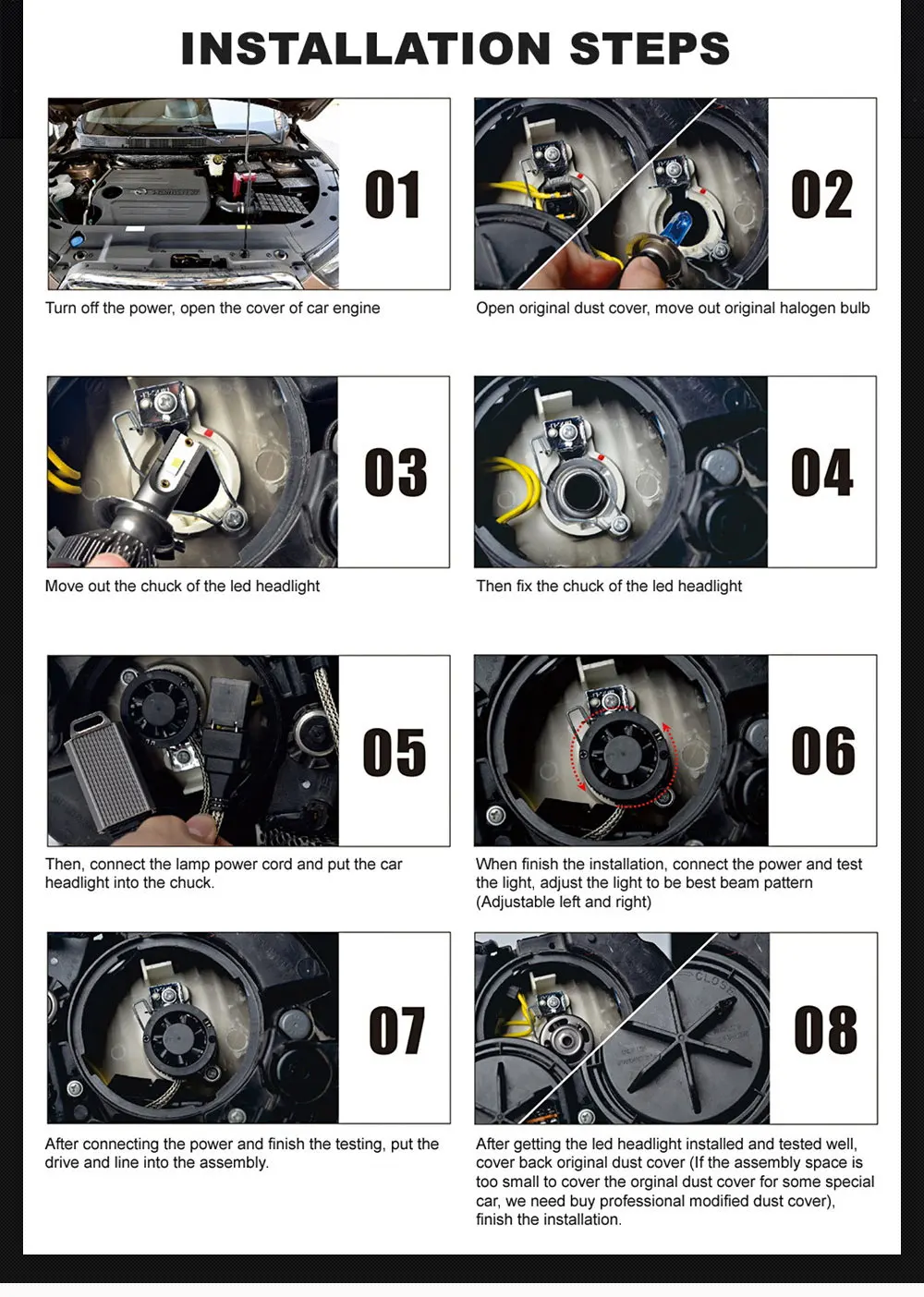 INSTALLATION STEPS

01

Turn off the power, open the cover of car engine

02

Open original dust cover, move out original halogen bulb

03

Move out the chuck of the led headlight

04

Then fix the chuck of the led headlight

05

Then, connect the lamp power cord and put the car headlight into the chuck.

06

When finish the installation, connect the power and test the light, adjust the light to be best beam pattern (Adjustable left and right)

07

After connecting the power and finish the testing, put the drive and line into the assembly.

CLOSE

08

After getting the led headlight installed and tested well, cover back original dust cover (If the assembly space is too small to cover the orginal dust cover for some special car, we need buy professional modified dust cover), finish the installation.