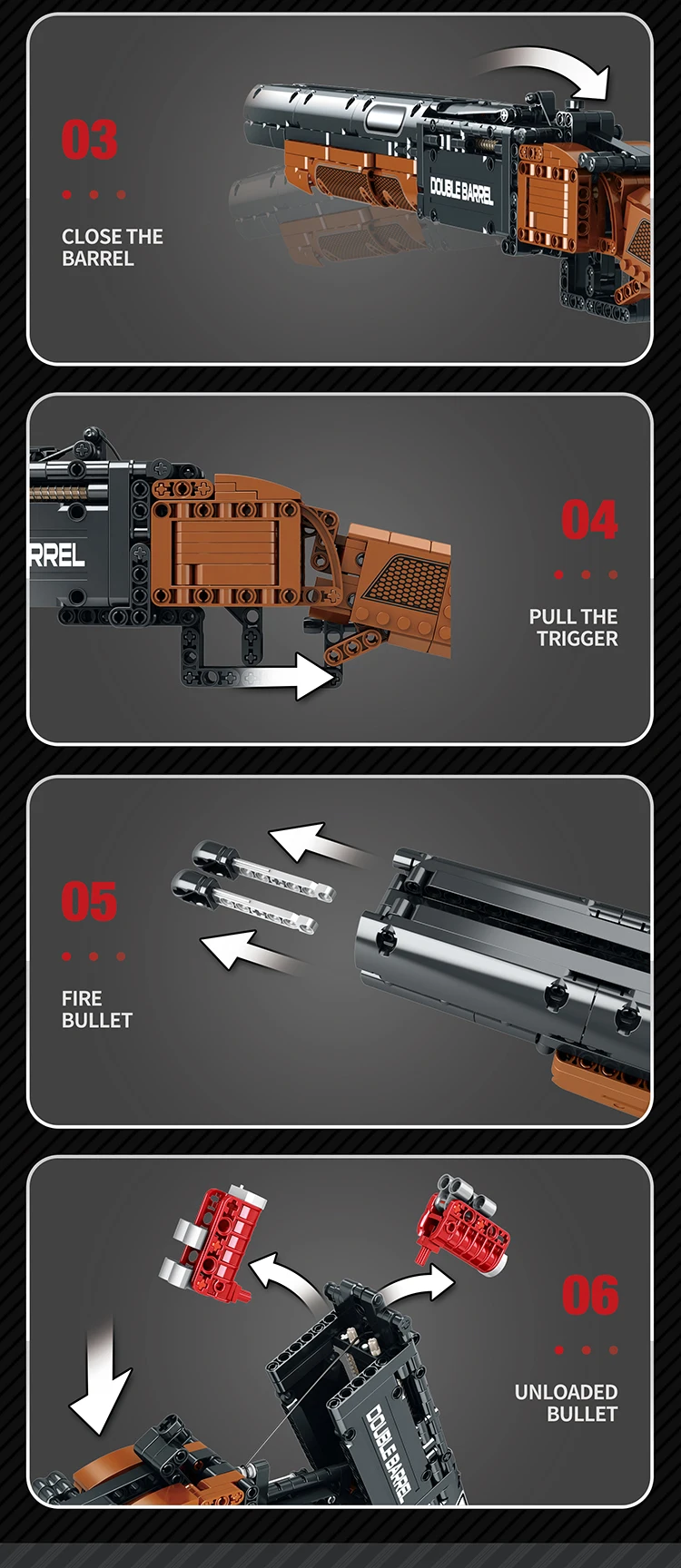 03

CLOSE THE BARREL

DOUBLE BARREL

RREL

04

PULL THE TRIGGER

05

FIRE BULLET

06

UNLOADED BULLET

DOUBLE BARREL