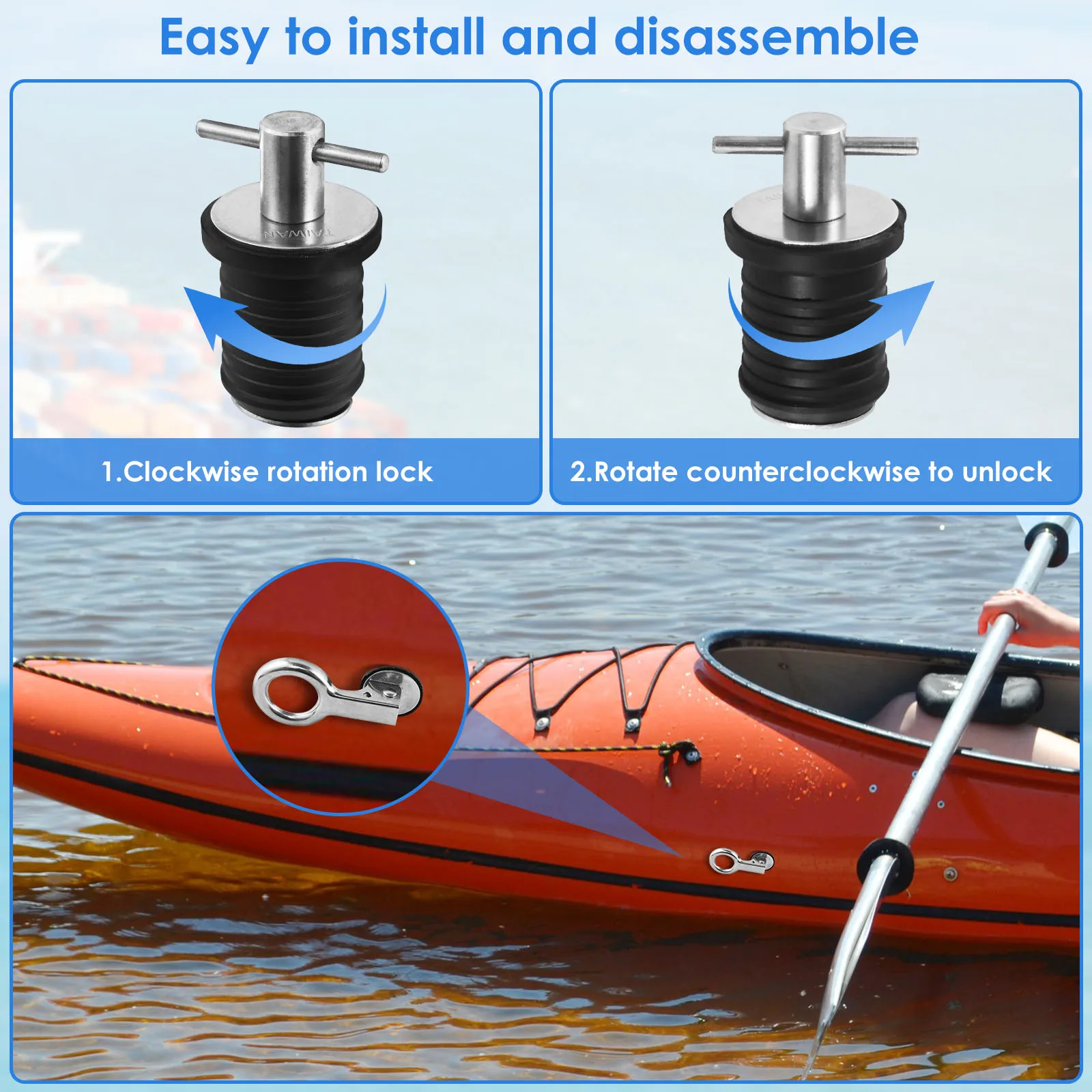 Easy to install and disassemble

TAIWAN

1.Clockwise rotation lock

2.Rotate counterclockwise to unlock