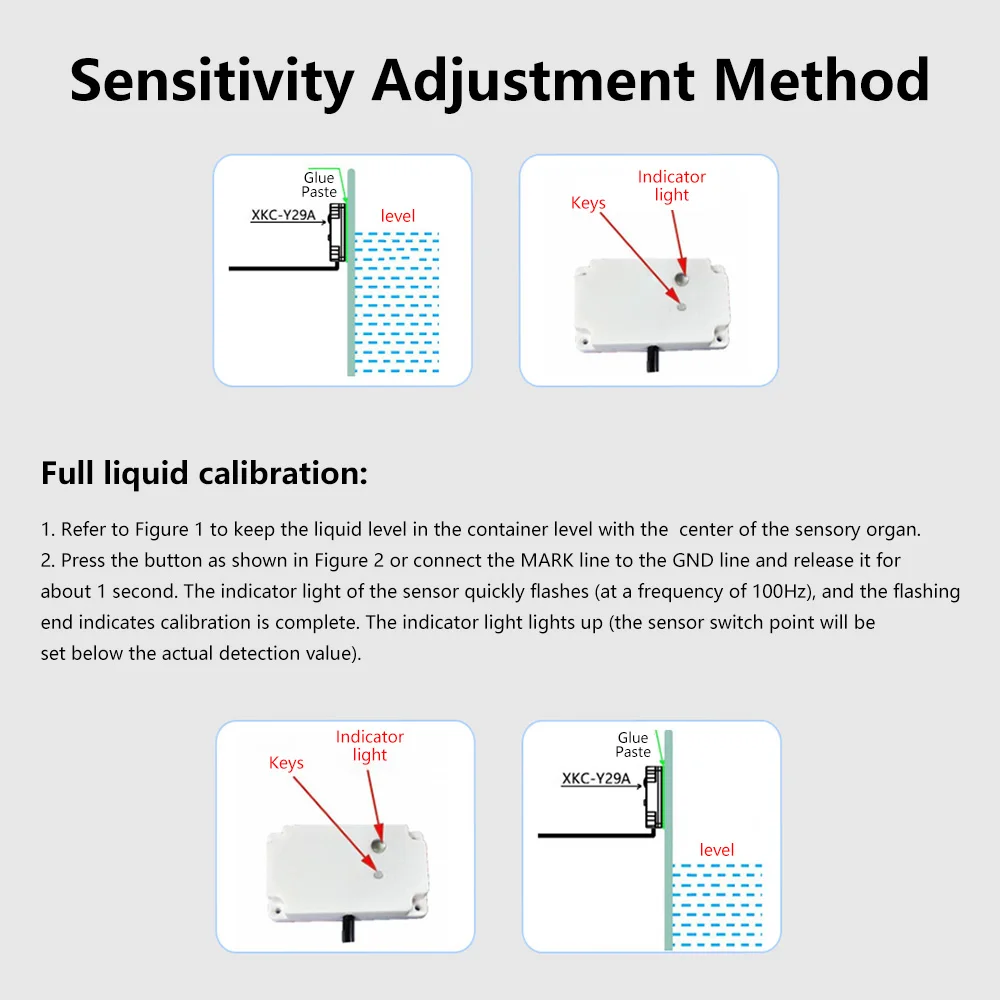 Sensitivity Adjustment Method

Glue Paste

XKC-Y29A

level

Keys

Indicator light

Full liquid calibration:

1. Refer to Figure 1 to keep the liquid level in the container level with the center of the sensory organ.
2. Press the button as shown in Figure 2 or connect the MARK line to the GND line and release it for about 1 second. The indicator light of the sensor quickly flashes (at a frequency of 100Hz), and the flashing end indicates calibration is complete. The indicator light lights up (the sensor switch point will be set below the actual detection value).

Keys

Indicator light

Glue Paste

XKC-Y29A

level