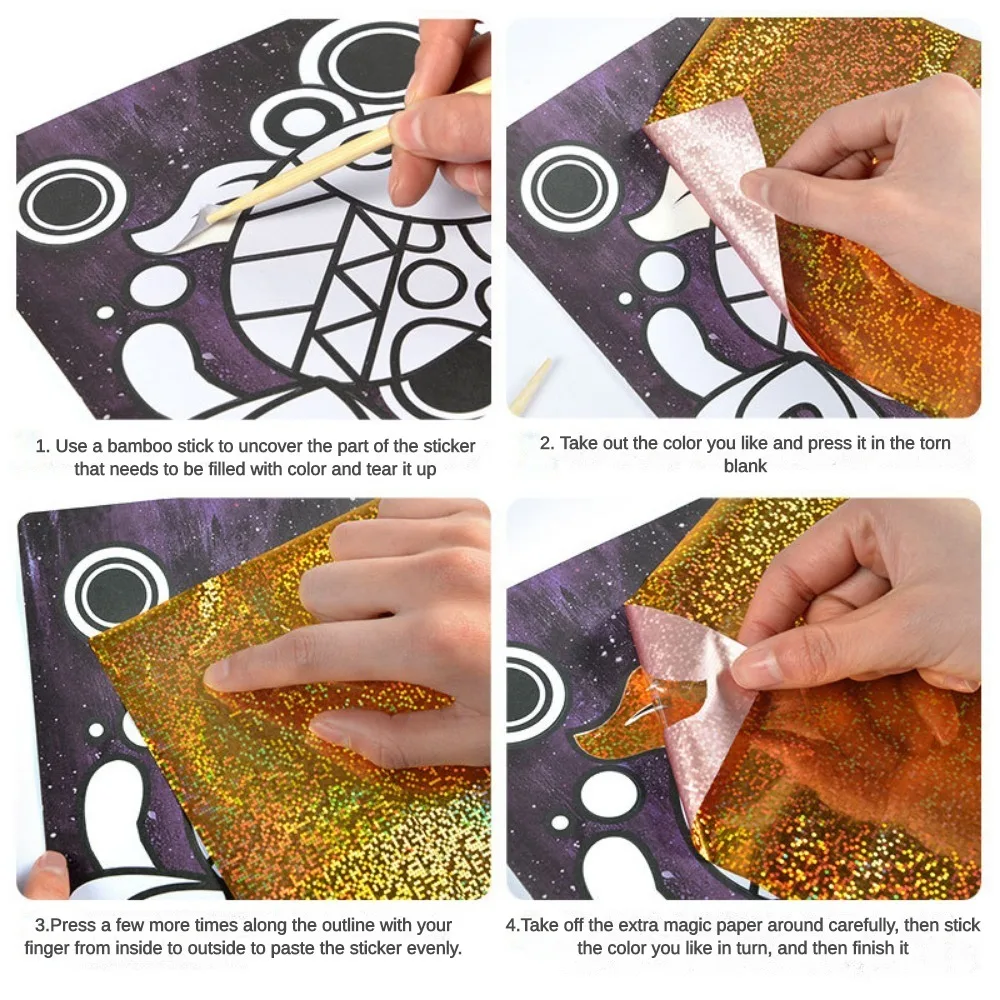 1. Use a bamboo stick to uncover the part of the sticker that needs to be filled with color and tear it up

2. Take out the color you like and press it in the torn blank

3.Press a few more times along the outline with your finger from inside to outside to paste the sticker evenly.

4.Take off the extra magic paper around carefully, then stick the color you like in turn, and then finish it