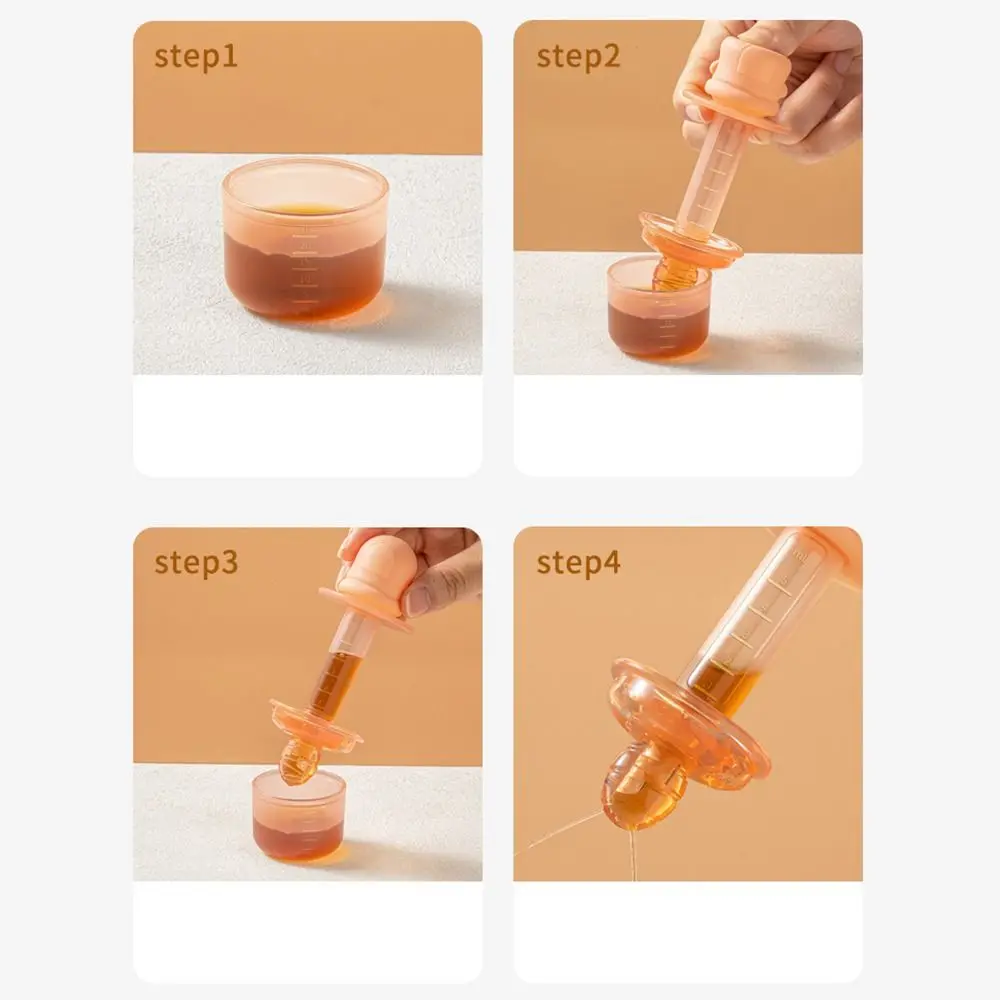 step1

step2

step3

step4