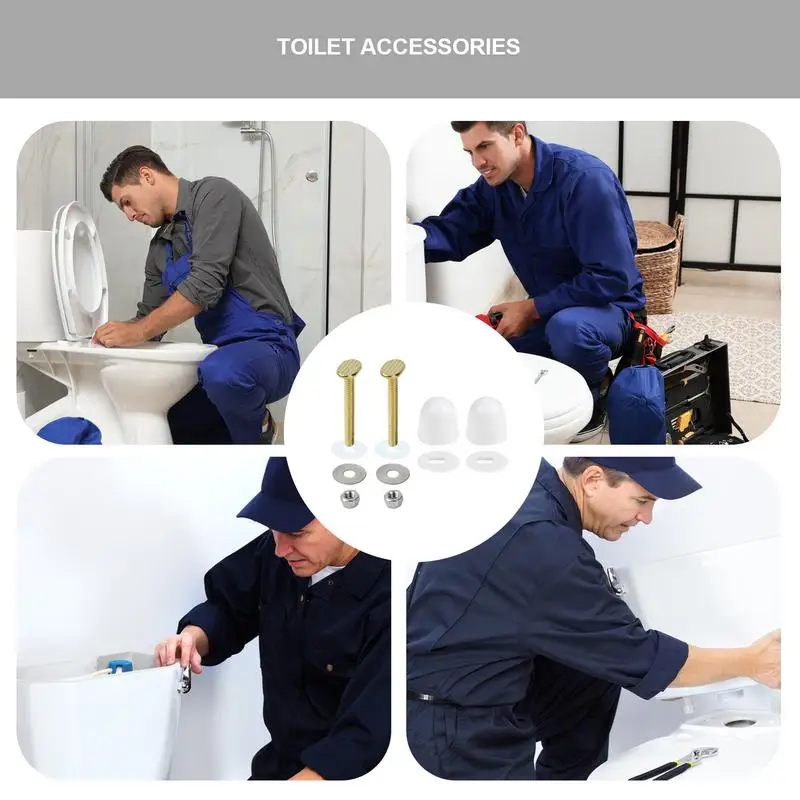 TOILET ACCESSORIES