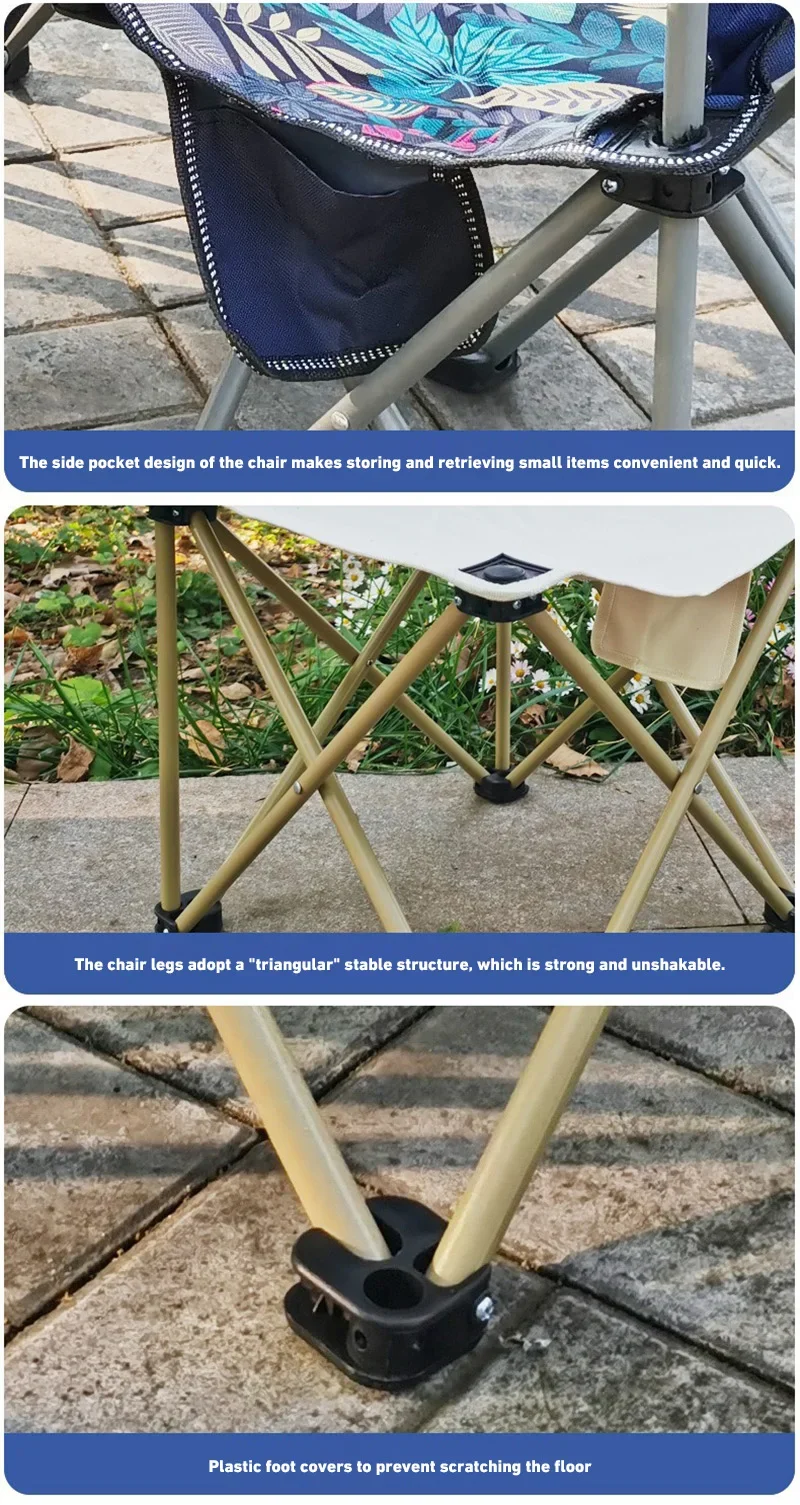 The side pocket design of the chair makes storing and retrieving small items convenient and quick.

The chair legs adopt a "triangular" stable structure, which is strong and unshakable.

Plastic foot covers to prevent scratching the floor