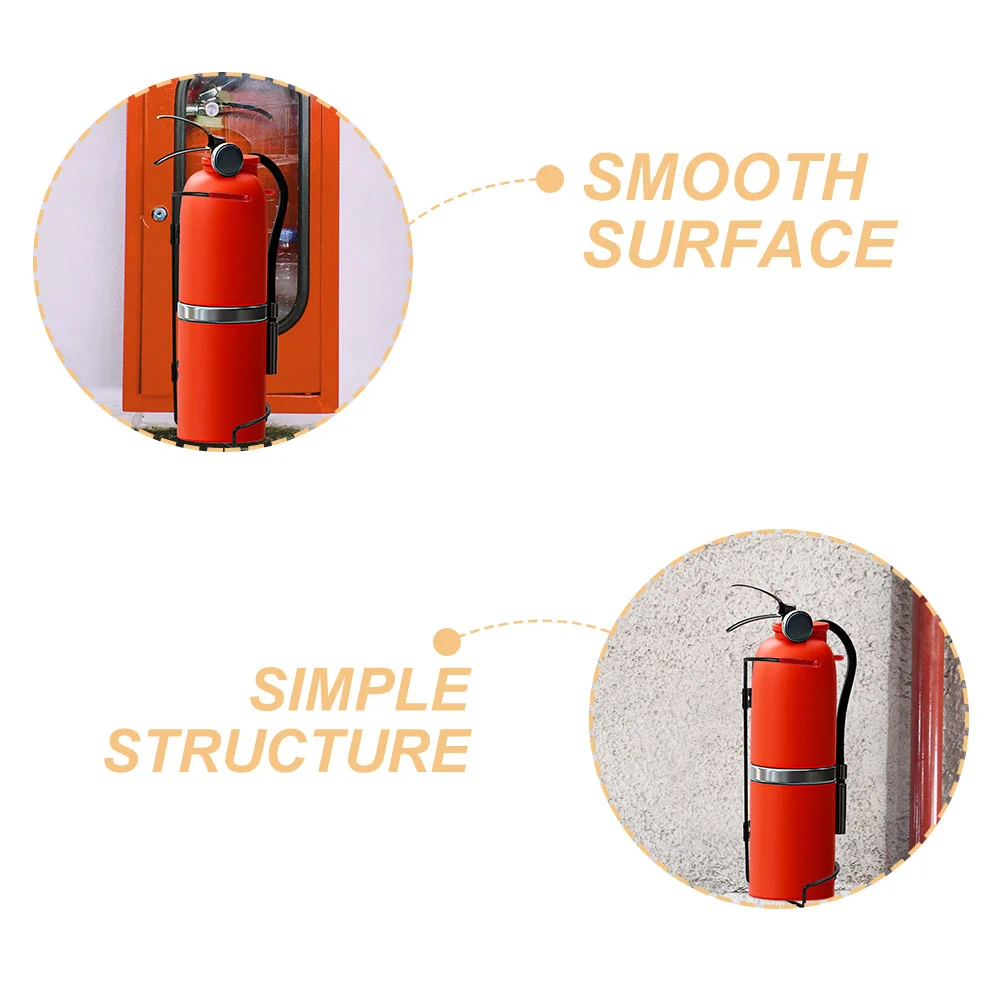 SMOOTH SURFACE

SIMPLE STRUCTURE