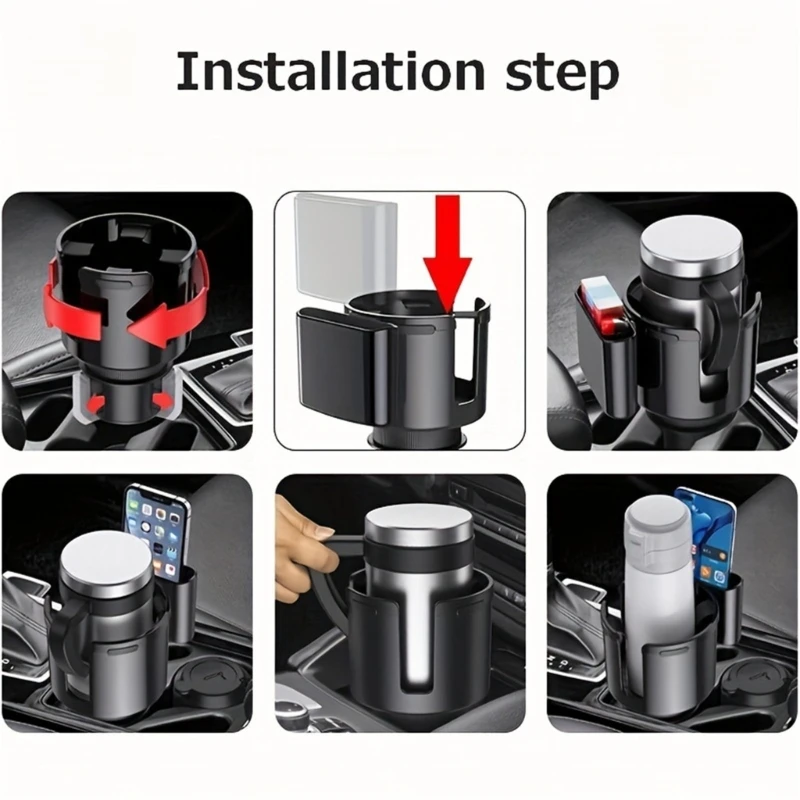 Installation step