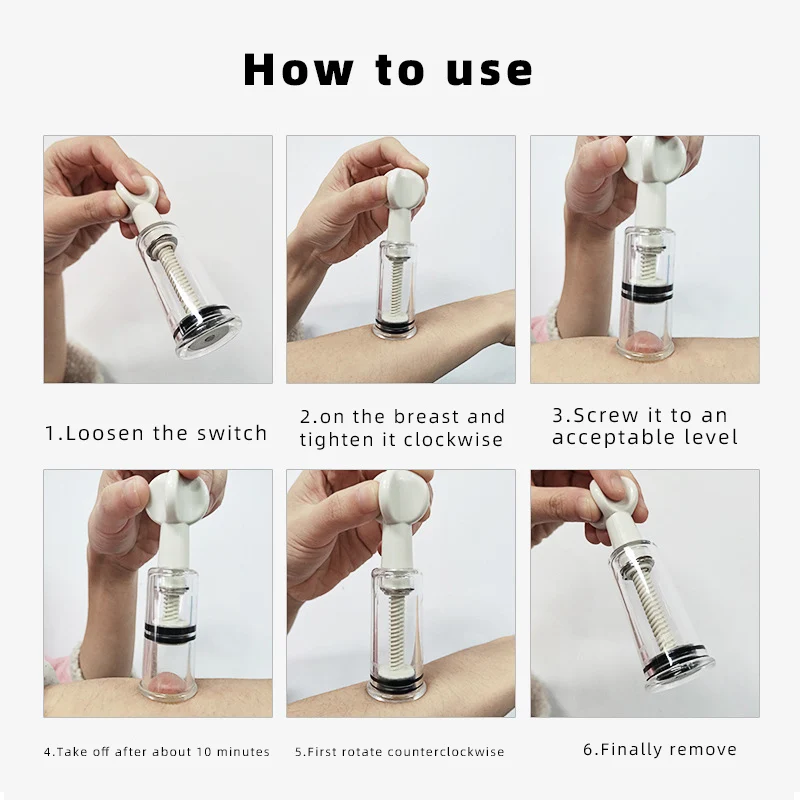 How to use

1.Loosen the switch

2.on the breast and tighten it clockwise

3.Screw it to an acceptable level

4.Take off after about 10 minutes

5.First rotate counterclockwise

6.Finally remove