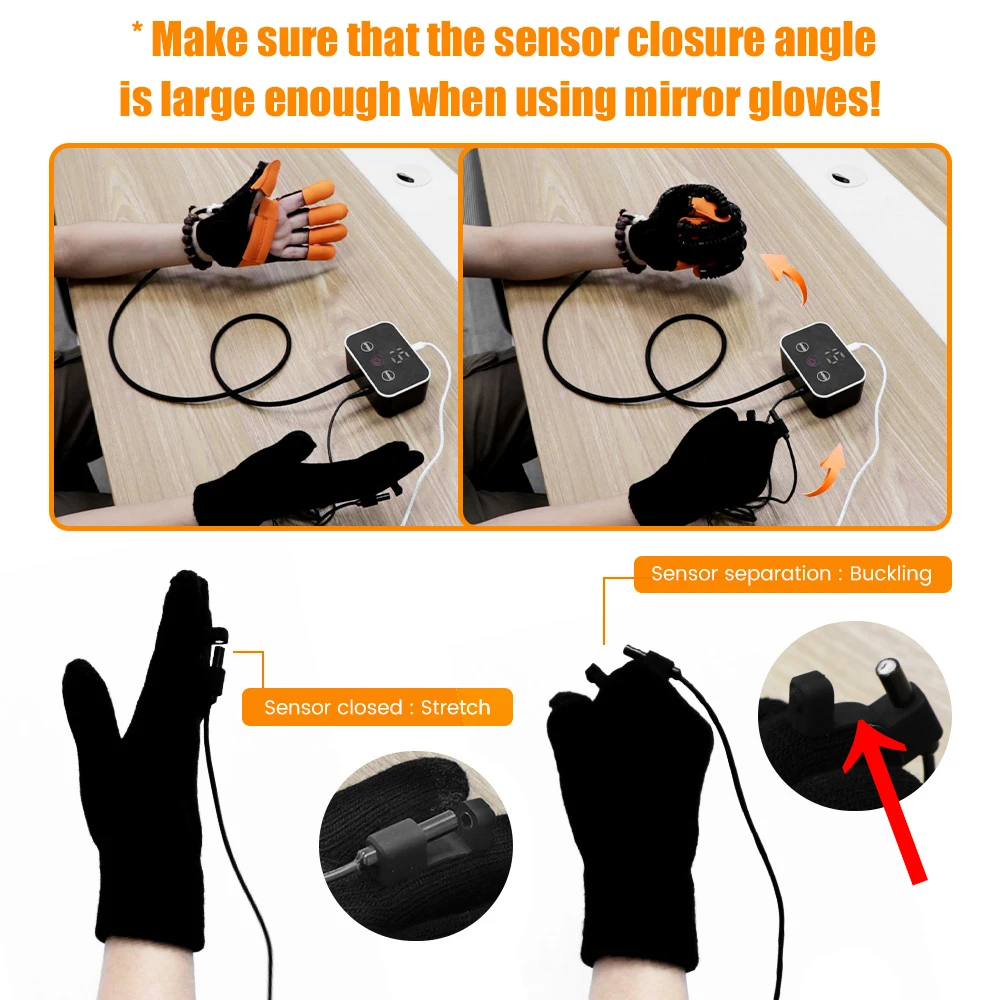 * Make sure that the sensor closure angle is large enough when using mirror gloves!

Sensor separation : Buckling

Sensor closed : Stretch