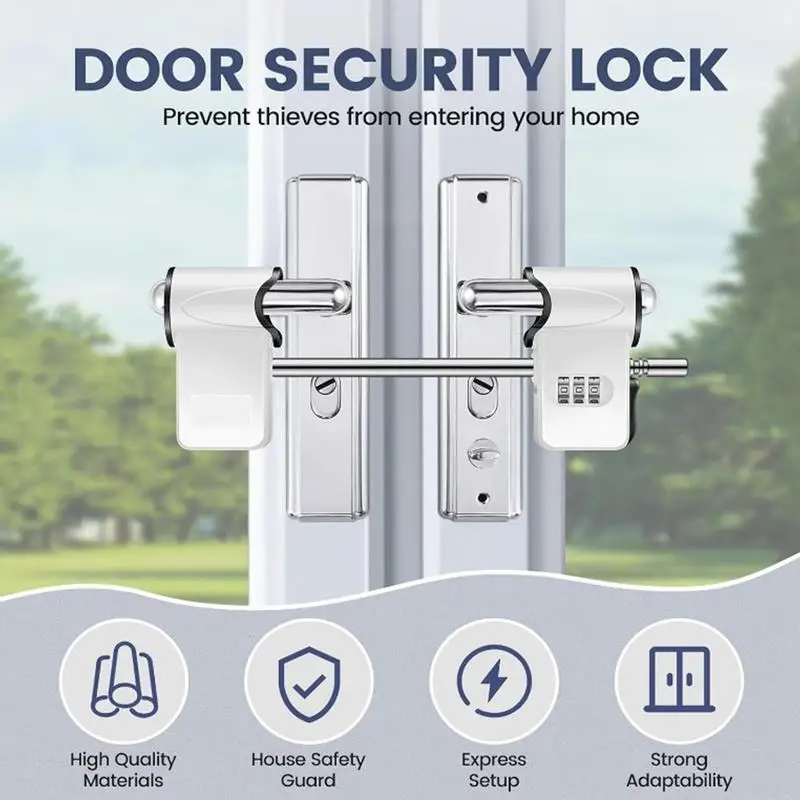 DOOR SECURITY LOCK
Prevent thieves from entering your home

High Quality Materials

House Safety Guard

Express Setup

Strong Adaptability