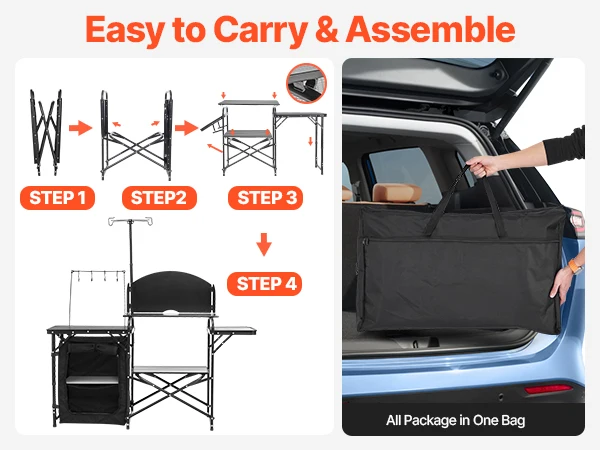 Easy to Carry & Assemble

STEP 1

STEP2

STEP 3

STEP 4

All Package in One Bag