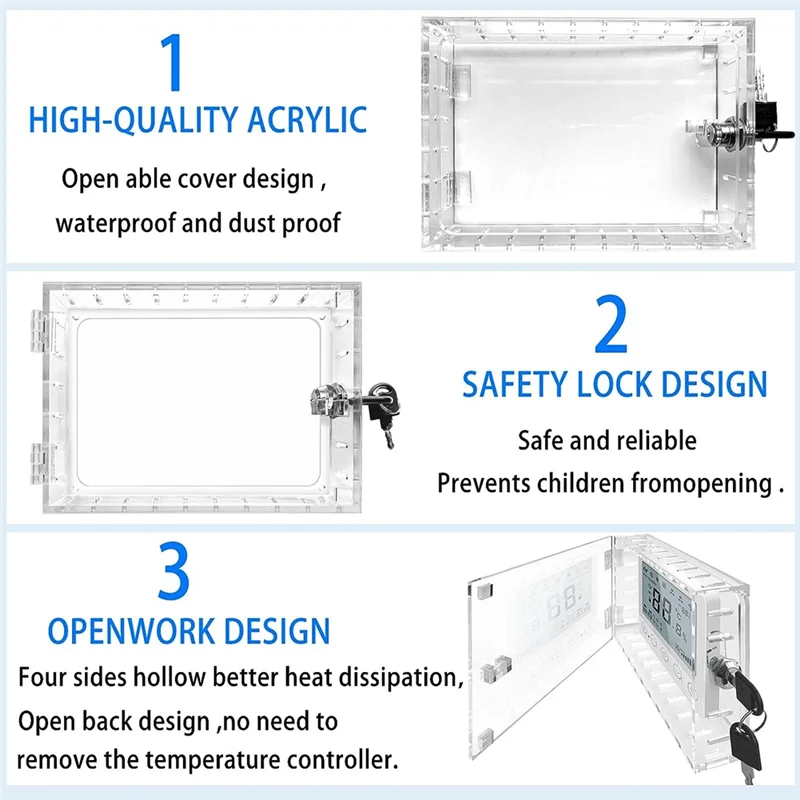 1
HIGH-QUALITY ACRYLIC
Open able cover design , waterproof and dust proof

2
SAFETY LOCK DESIGN
Safe and reliable
Prevents children fromopening .

3
OPENWORK DESIGN
Four sides hollow better heat dissipation, Open back design ,no need to remove the temperature controller.