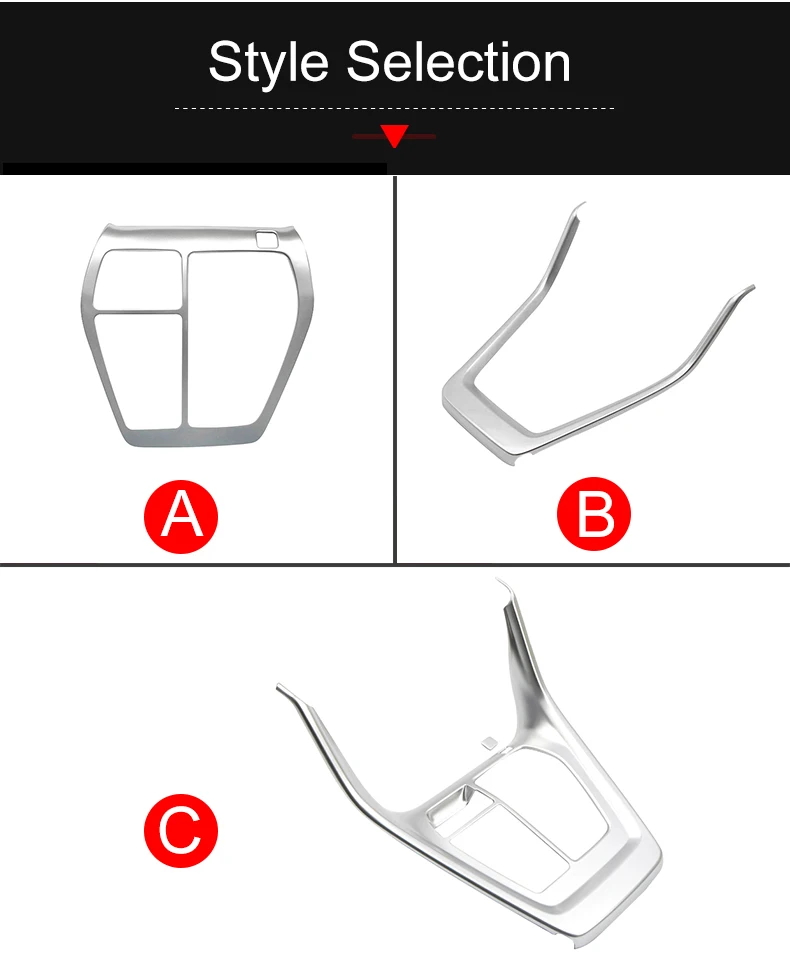 Style Selection

A

B

C